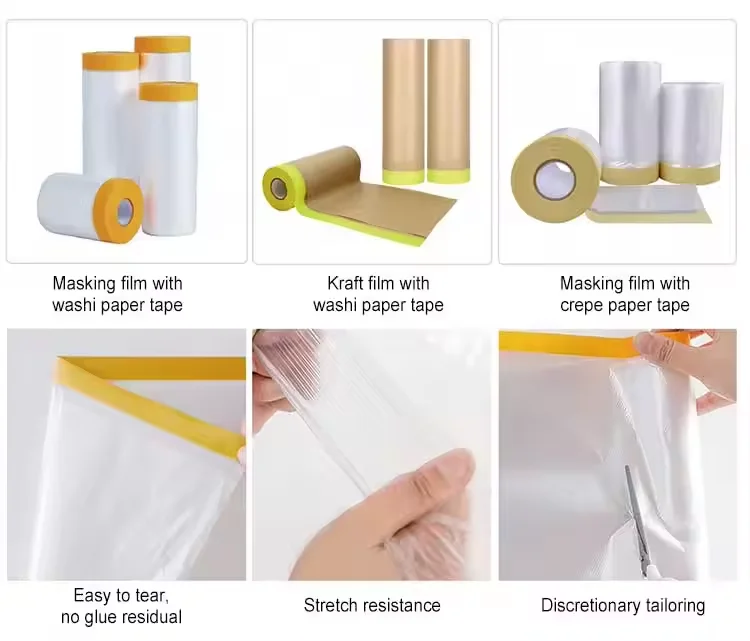 Masking film with washi paper tape

Kraft film with washi paper tape

Masking film with crepe paper tape

Easy to tear, no glue residual

Stretch resistance

Discretionary tailoring