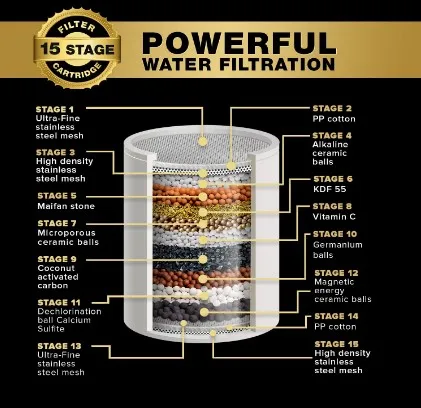 FILTER
15 STAGE
CARTRIDGE

POWERFUL
WATER FILTRATION

STAGE 1
Ultra-Fine stainless steel mesh

STAGE 3
High density stainless steel mesh

STAGE 5
Maifan stone

STAGE 7
Microporous ceramic balls

STAGE 9
Coconut activated carbon

STAGE 11
Dechlorination ball Calcium Sulfite

STAGE 13
Ultra-Fine stainless steel mesh

STAGE 2
PP cotton

STAGE 4
Alkaline ceramic balls

STAGE 6
KDF 55

STAGE 8
Vitamin C

STAGE 10
Germanium balls

STAGE 12
Magnetic energy ceramic balls

STAGE 14
PP cotton

STAGE 15
High density stainless steel mesh