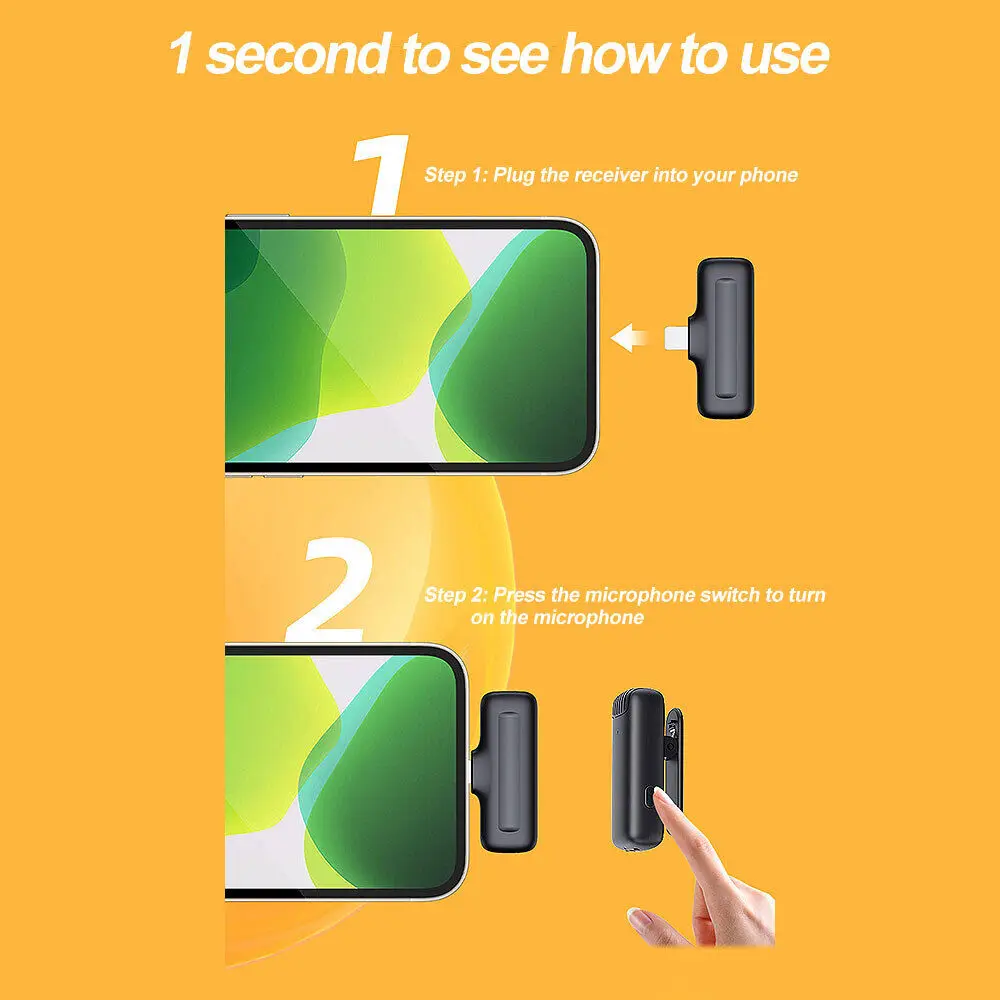 1 second to see how to use

1

Step 1: Plug the receiver into your phone

2

Step 2: Press the microphone switch to turn on the microphone