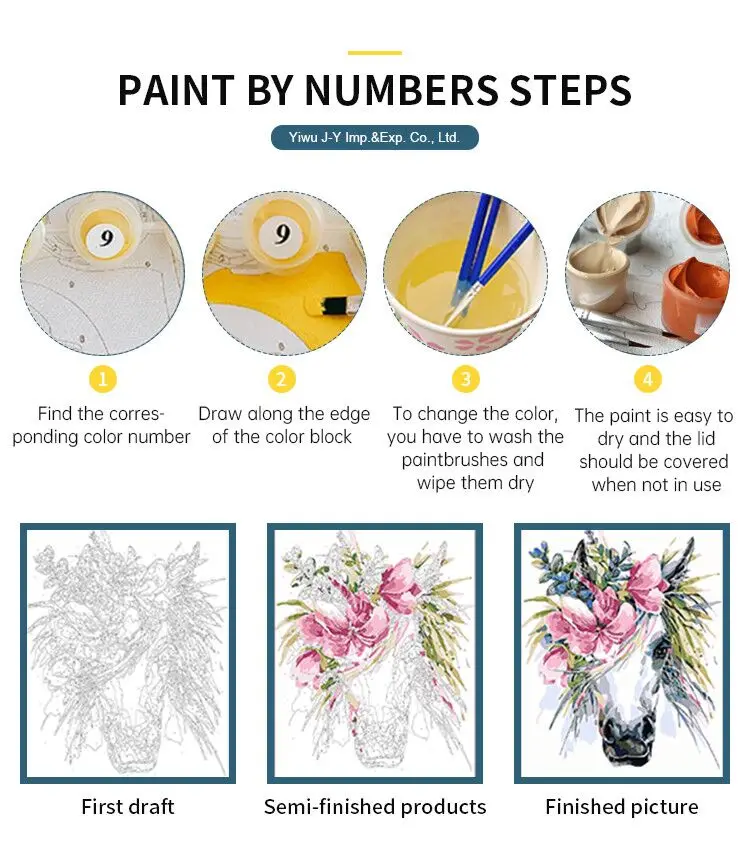 PAINT BY NUMBERS STEPS

Yiwu J-Y Imp.&Exp. Co., Ltd.

9

9

1
Find the corresponding color number

2
Draw along the edge of the color block

3
To change the color, you have to wash the paintbrushes and wipe them dry

4
The paint is easy to dry and the lid should be covered when not in use

First draft

Semi-finished products

Finished picture