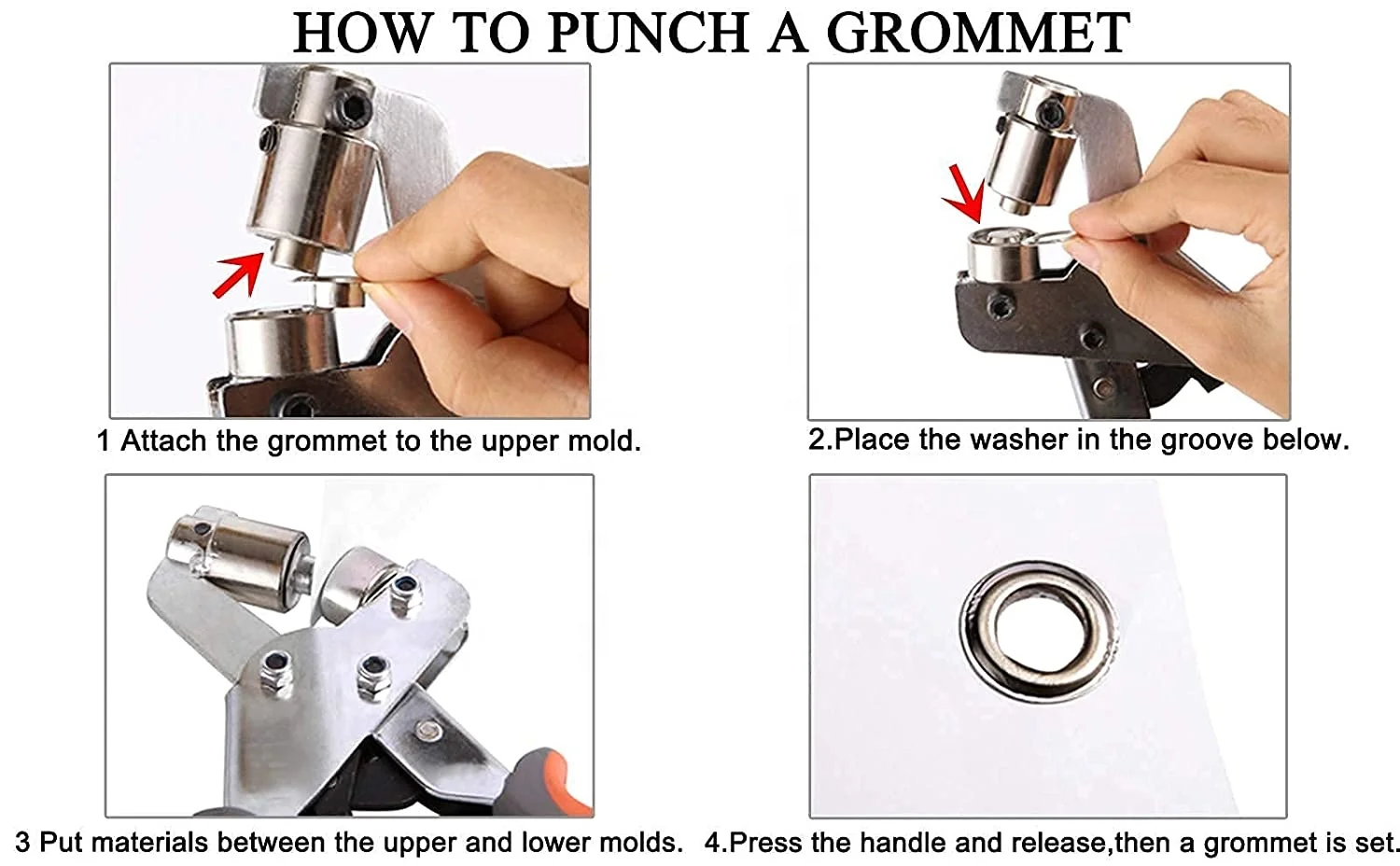 HOW TO PUNCH A GROMMET

1 Attach the grommet to the upper mold.

2.Place the washer in the groove below.

3 Put materials between the upper and lower molds.

4.Press the handle and release,then a grommet is set.