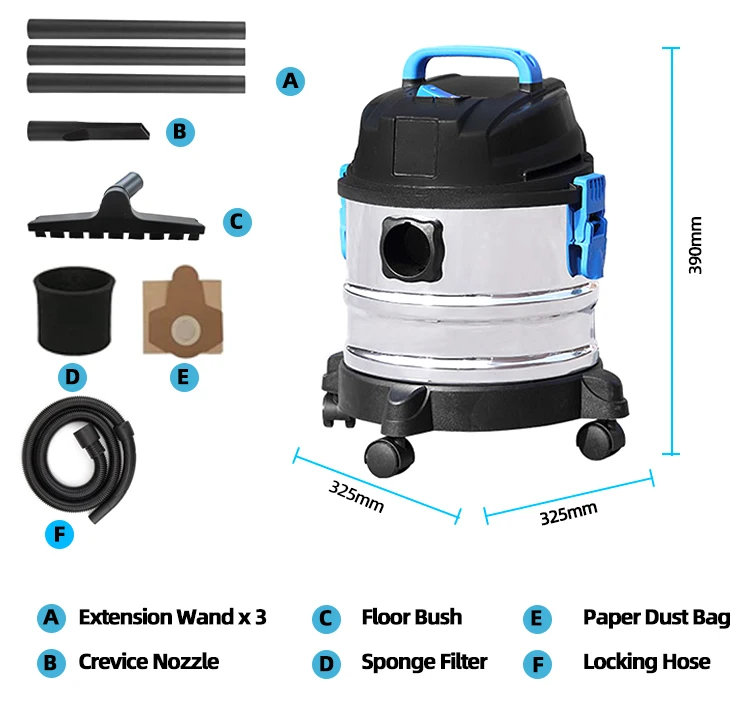 A

B

C

D

E

F

390mm

325mm

325mm

A Extension Wand x 3
B Crevice Nozzle
C Floor Bush
D Sponge Filter
E Paper Dust Bag
F Locking Hose