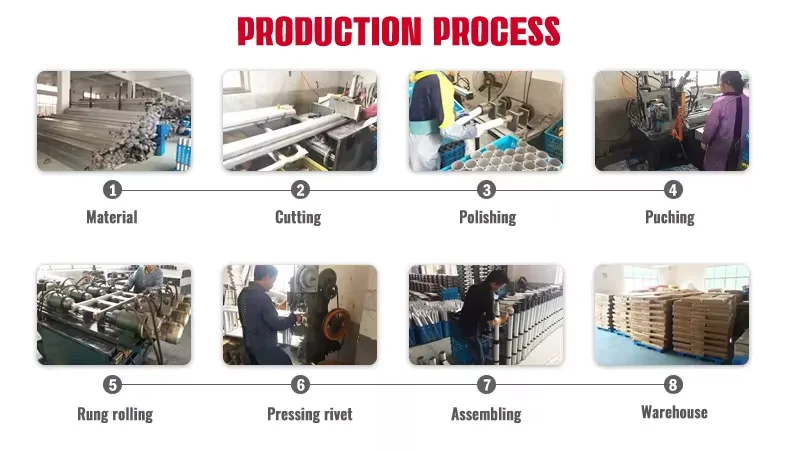 PRODUCTION PROCESS

1
Material

2
Cutting

3
Polishing

4
Puching

5
Rung rolling

6
Pressing rivet

7
Assembling

8
Warehouse