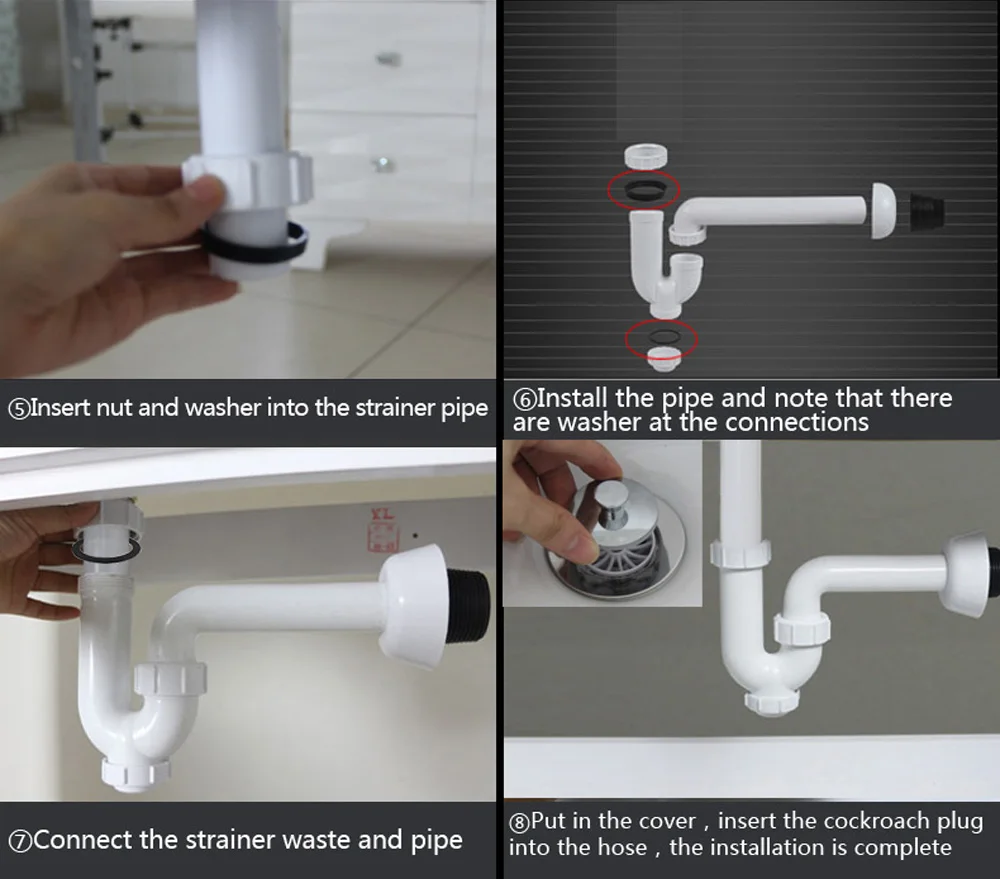 ⑤Insert nut and washer into the strainer pipe

⑥Install the pipe and note that there are washer at the connections

XL

⑦Connect the strainer waste and pipe

⑧Put in the cover , insert the cockroach plug into the hose , the installation is complete