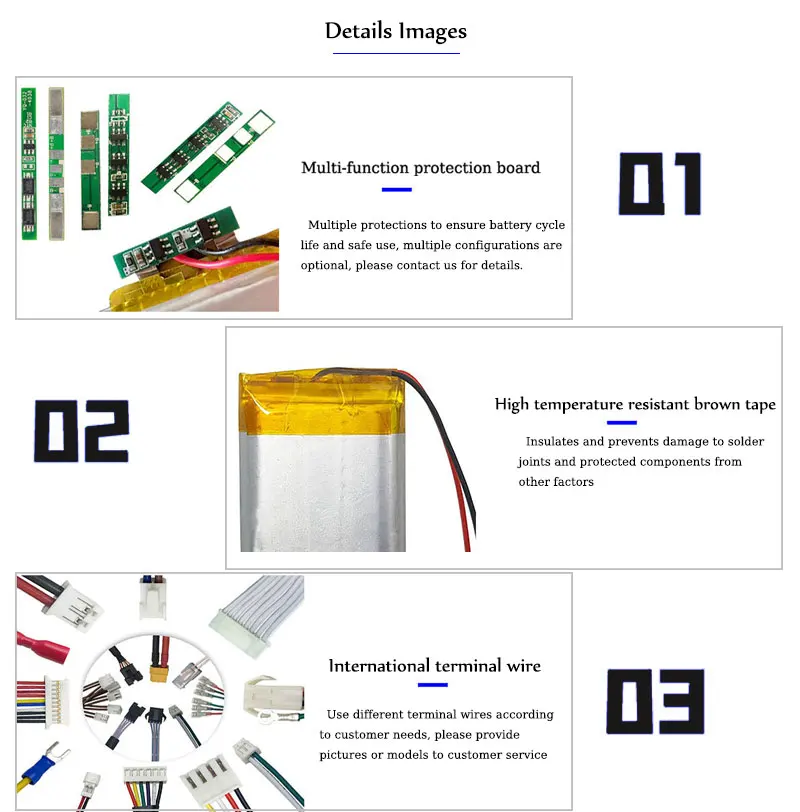 Details Images

Multi-function protection board

Multiple protections to ensure battery cycle life and safe use, multiple configurations are optional, please contact us for details.

01

02

High temperature resistant brown tape

Insulates and prevents damage to solder joints and protected components from other factors

International terminal wire

Use different terminal wires according to customer needs, please provide pictures or models to customer service

03