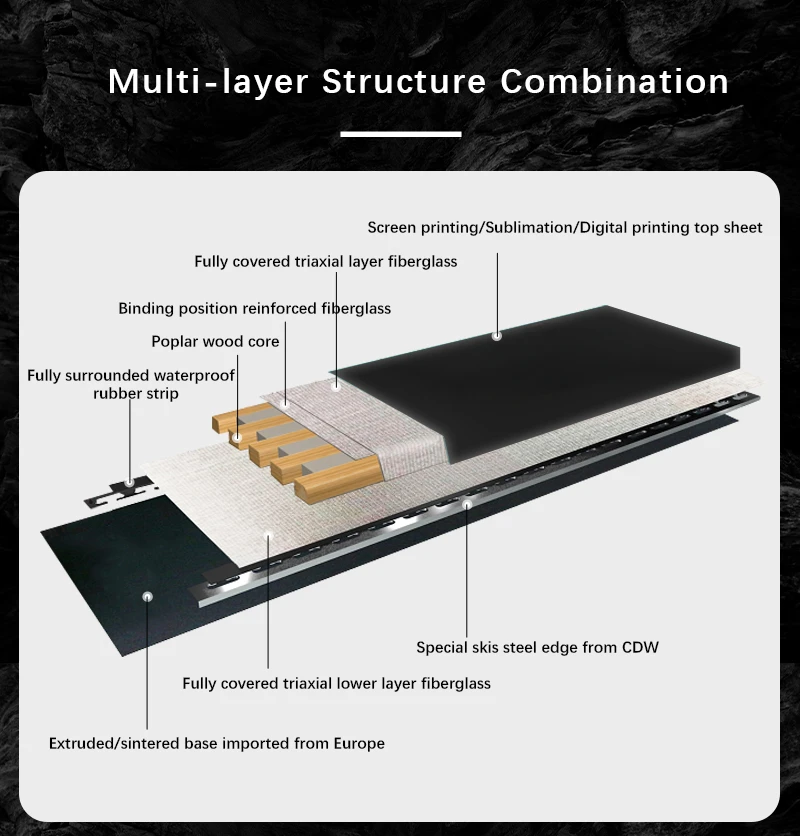 Multi-layer Structure Combination

Screen printing/Sublimation/Digital printing top sheet

Fully covered triaxial layer fiberglass

Binding position reinforced fiberglass

Poplar wood core

Fully surrounded waterproof rubber strip

Special skis steel edge from CDW

Fully covered triaxial lower layer fiberglass

Extruded/sintered base imported from Europe