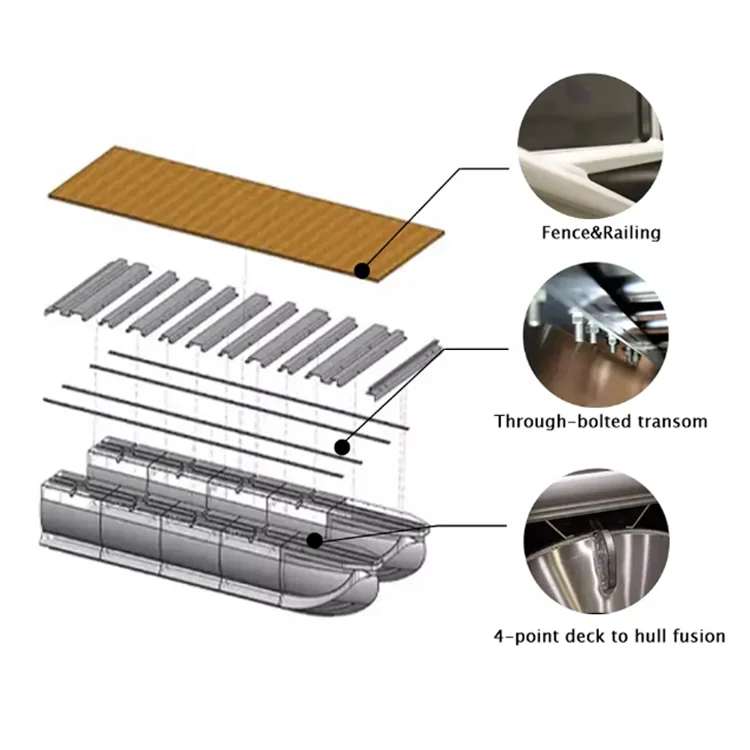 Fence&Railing

Through-bolted transom

4-point deck to hull fusion