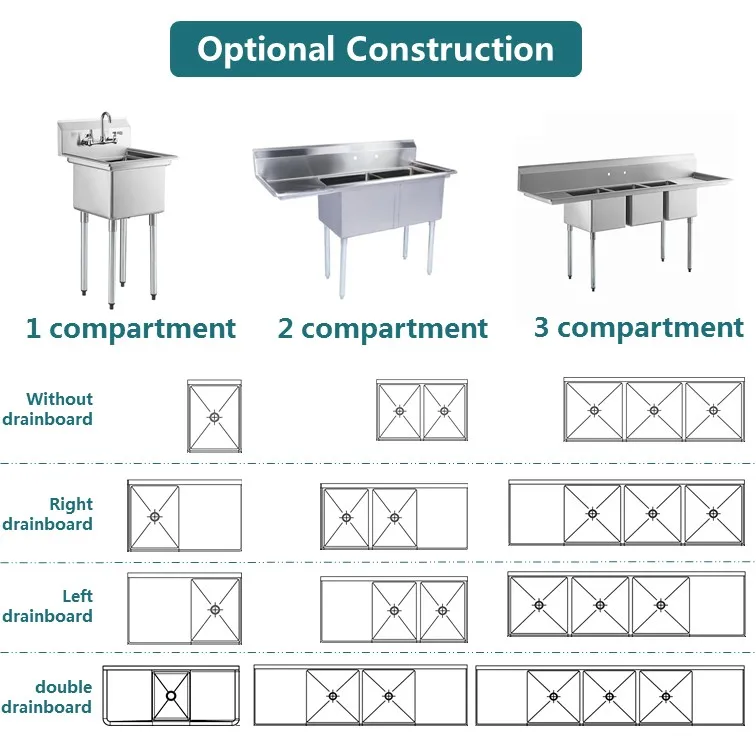 Optional Construction

1 compartment

2 compartment

3 compartment

Without drainboard

Right drainboard

Left drainboard

double drainboard