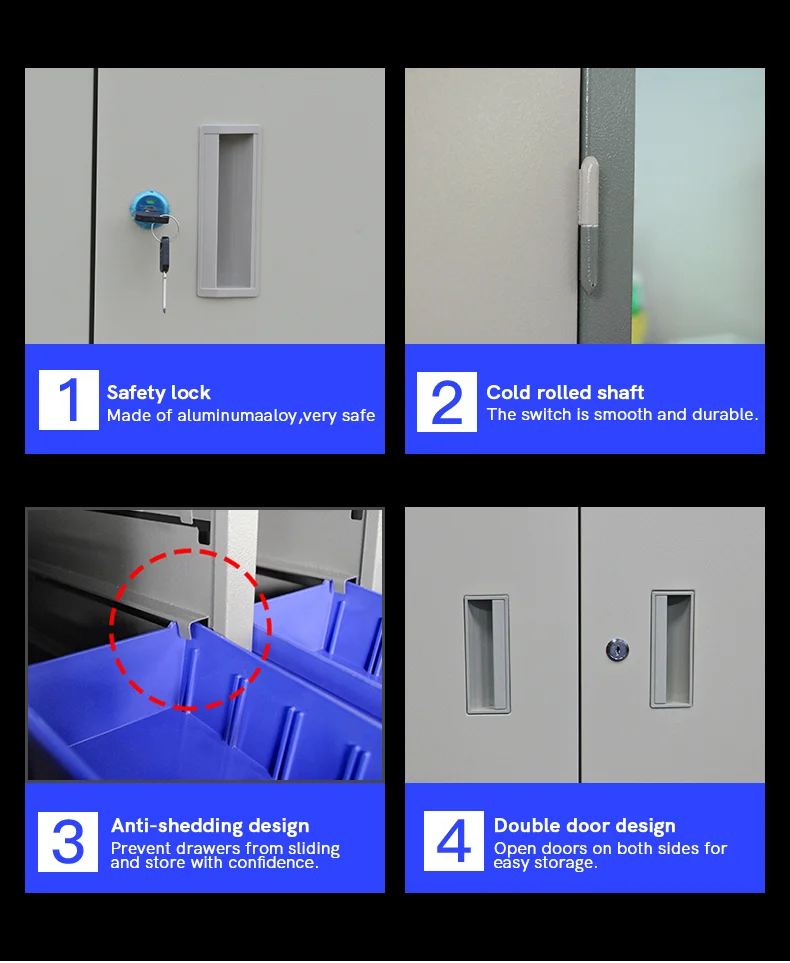 1
Safety lock
Made of aluminumaaloy,very safe

2
Cold rolled shaft
The switch is smooth and durable.

3
Anti-shedding design
Prevent drawers from sliding and store with confidence.

4
Double door design
Open doors on both sides for easy storage.