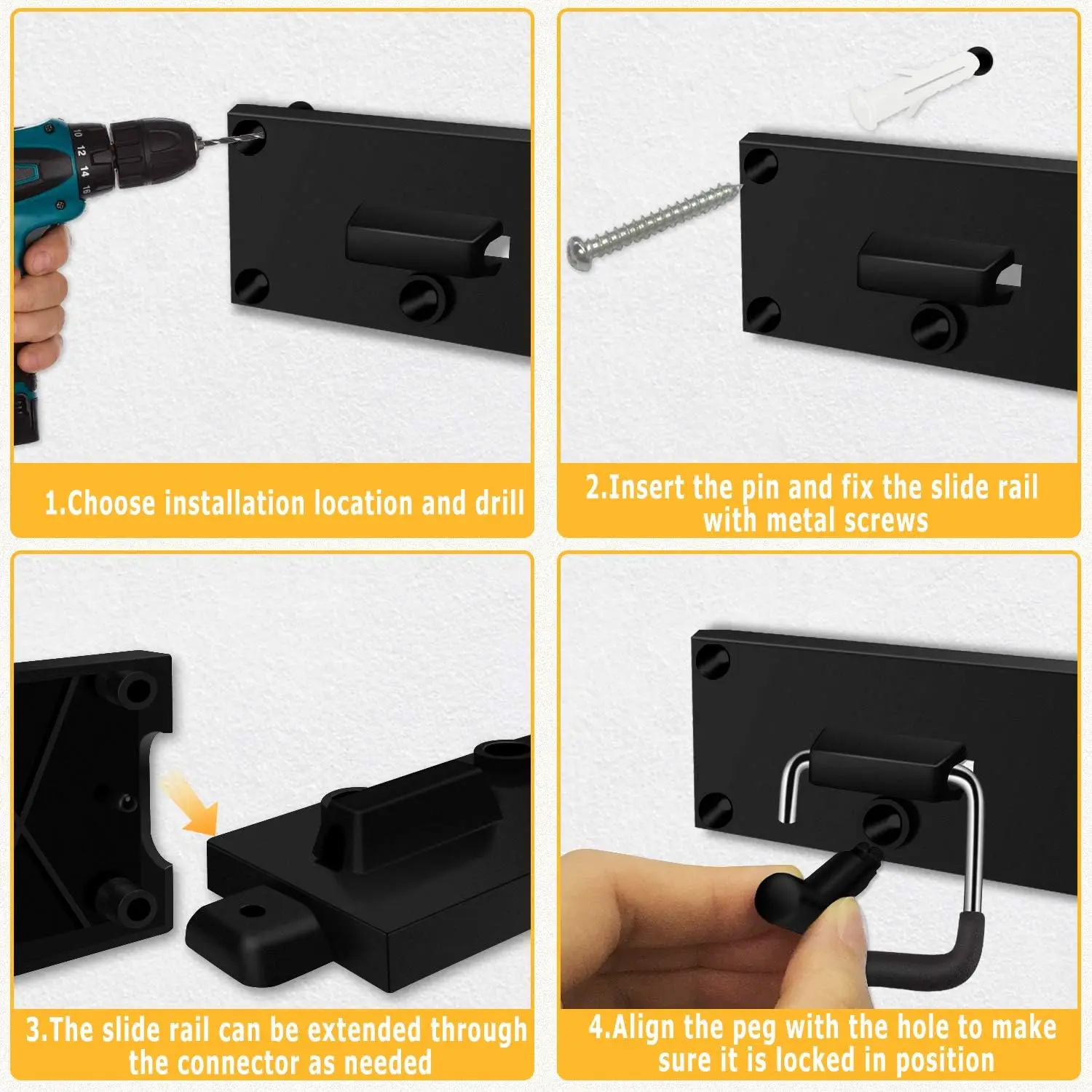 10 12 14 16

1.Choose installation location and drill

2.Insert the pin and fix the slide rail with metal screws

3.The slide rail can be extended through the connector as needed

4.Align the peg with the hole to make sure it is locked in position