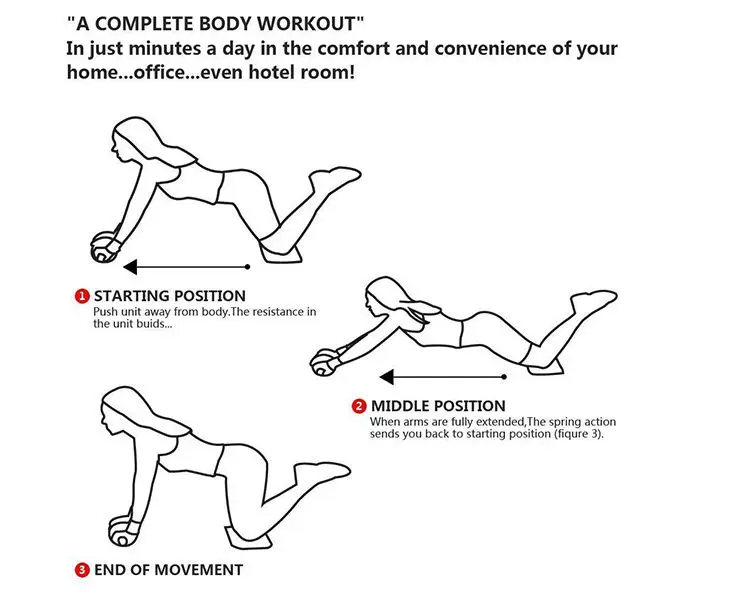 "A COMPLETE BODY WORKOUT"
In just minutes a day in the comfort and convenience of your home...office...even hotel room!

1 STARTING POSITION
Push unit away from body.The resistance in the unit buids...

2 MIDDLE POSITION
When arms are fully extended,The spring action sends you back to starting position (fiqure 3).

3 END OF MOVEMENT