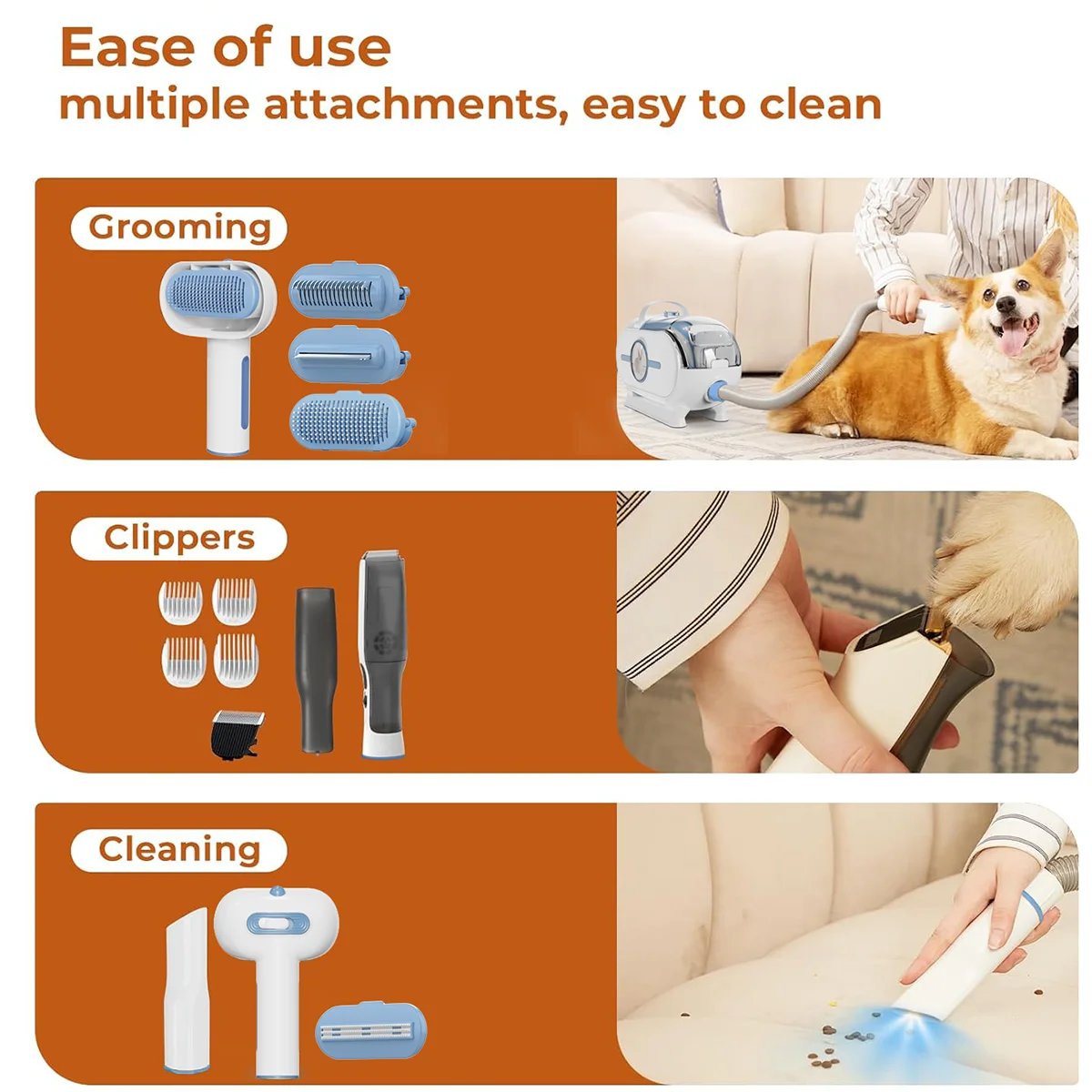 Ease of use
multiple attachments, easy to clean

Grooming

Clippers

Cleaning