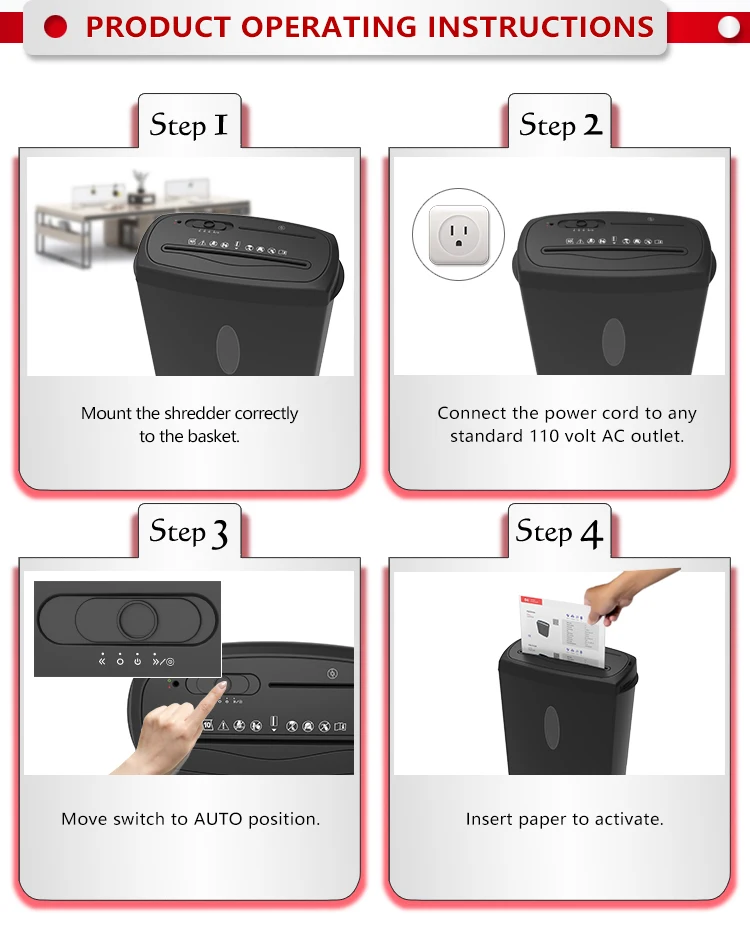 PRODUCT OPERATING INSTRUCTIONS

Step 1

Mount the shredder correctly to the basket.

Step 2

Connect the power cord to any standard 110 volt AC outlet.

Step 3

Move switch to AUTO position.

Step 4

Insert paper to activate.