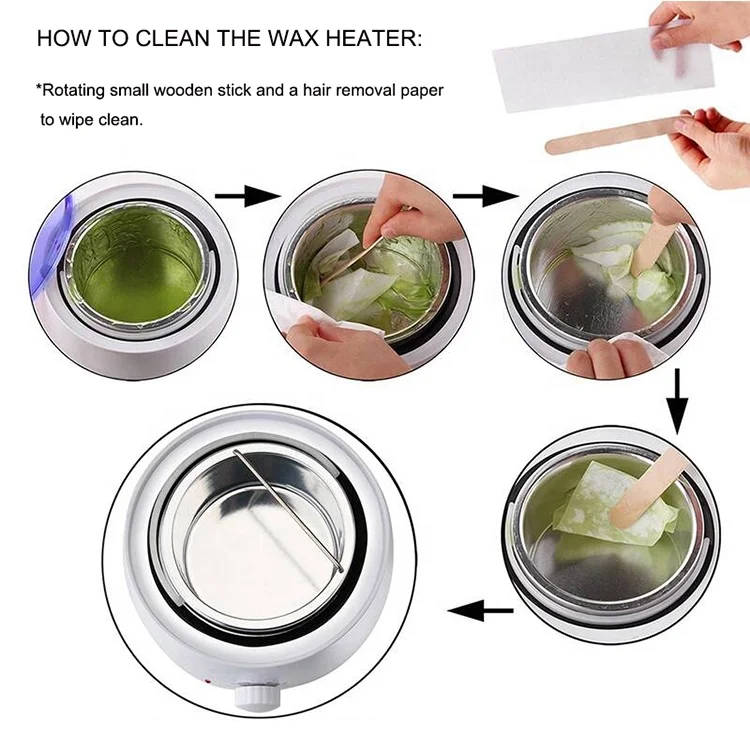 HOW TO CLEAN THE WAX HEATER:

*Rotating small wooden stick and a hair removal paper to wipe clean.