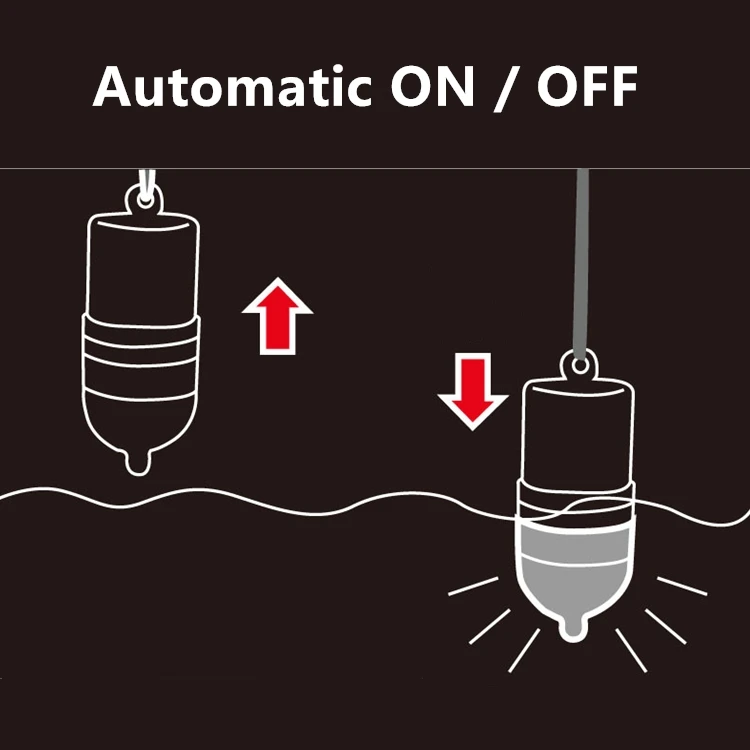 Automatic ON / OFF