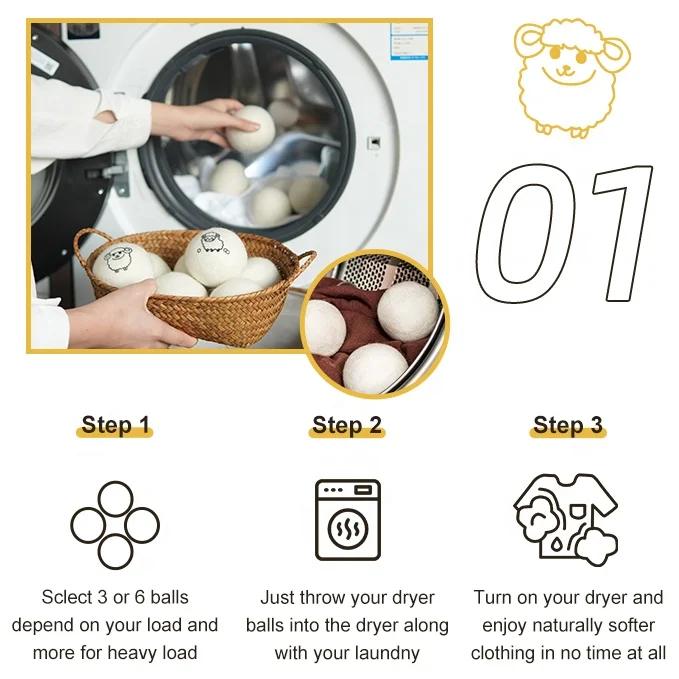 01

Step 1

Sclect 3 or 6 balls depend on your load and more for heavy load

Step 2

Just throw your dryer balls into the dryer along with your laundny

Step 3

Turn on your dryer and enjoy naturally softer clothing in no time at all