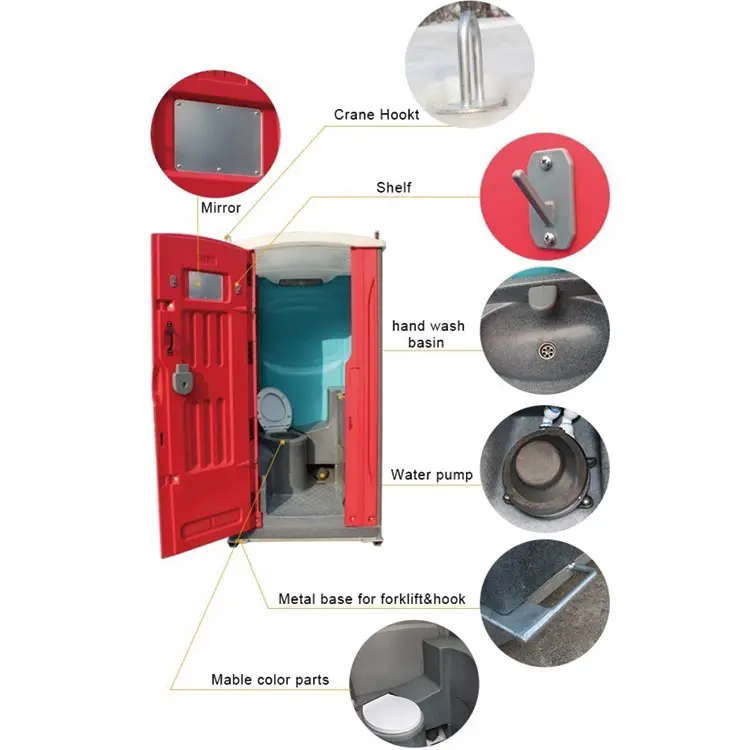 Crane Hookt

Mirror

Shelf

hand wash basin

Water pump

Metal base for forklift&hook

Mable color parts