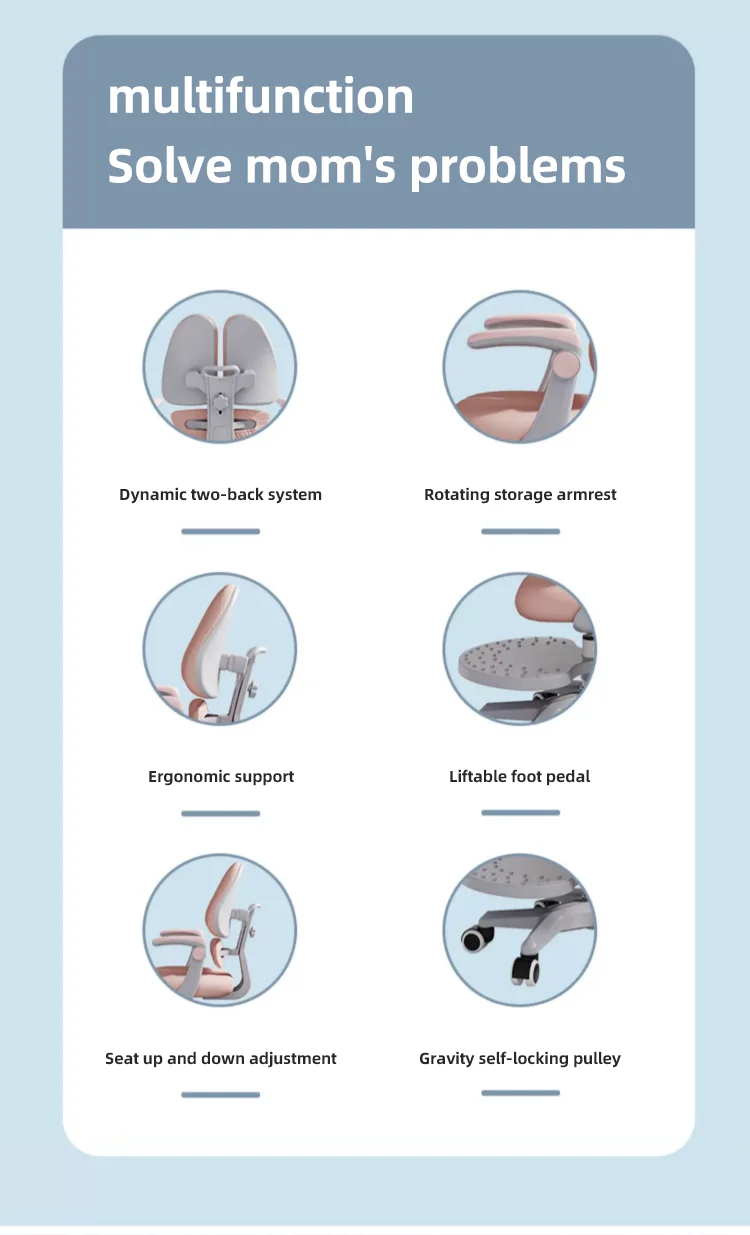 multifunction
Solve mom's problems

Dynamic two-back system

Rotating storage armrest

Ergonomic support

Liftable foot pedal

Seat up and down adjustment

Gravity self-locking pulley