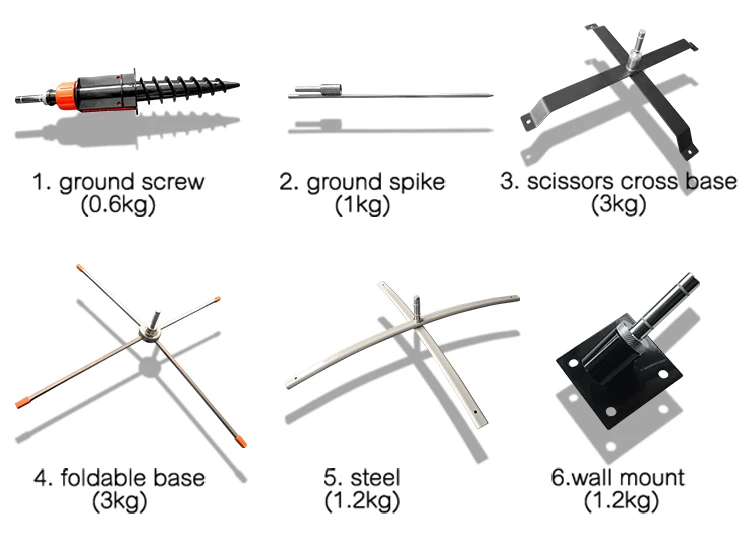 1. ground screw
(0.6kg)

2. ground spike
(1kg)

3. scissors cross base
(3kg)

4. foldable base
(3kg)

5. steel
(1.2kg)

6.wall mount
(1.2kg)