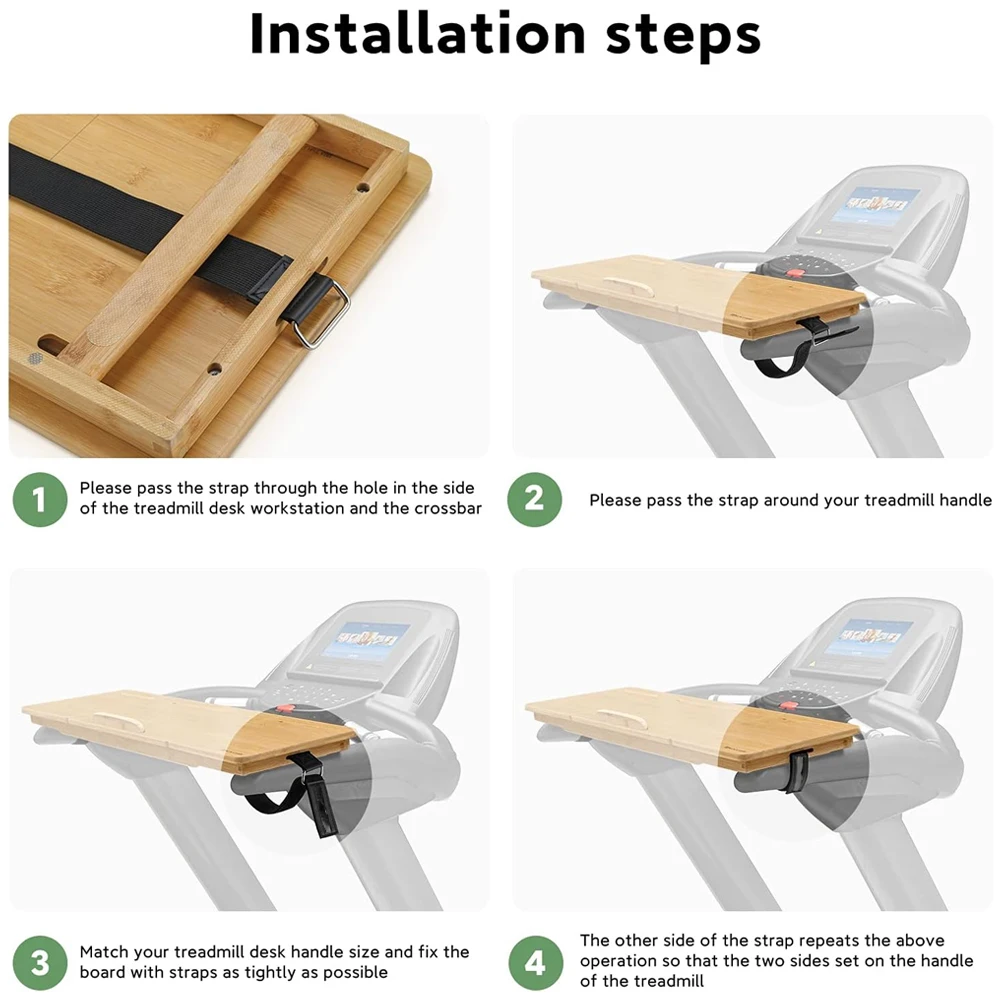 Installation steps

1 Please pass the strap through the hole in the side of the treadmill desk workstation and the crossbar

2 Please pass the strap around your treadmill handle

3 Match your treadmill desk handle size and fix the board with straps as tightly as possible

4 The other side of the strap repeats the above operation so that the two sides set on the handle of the treadmill