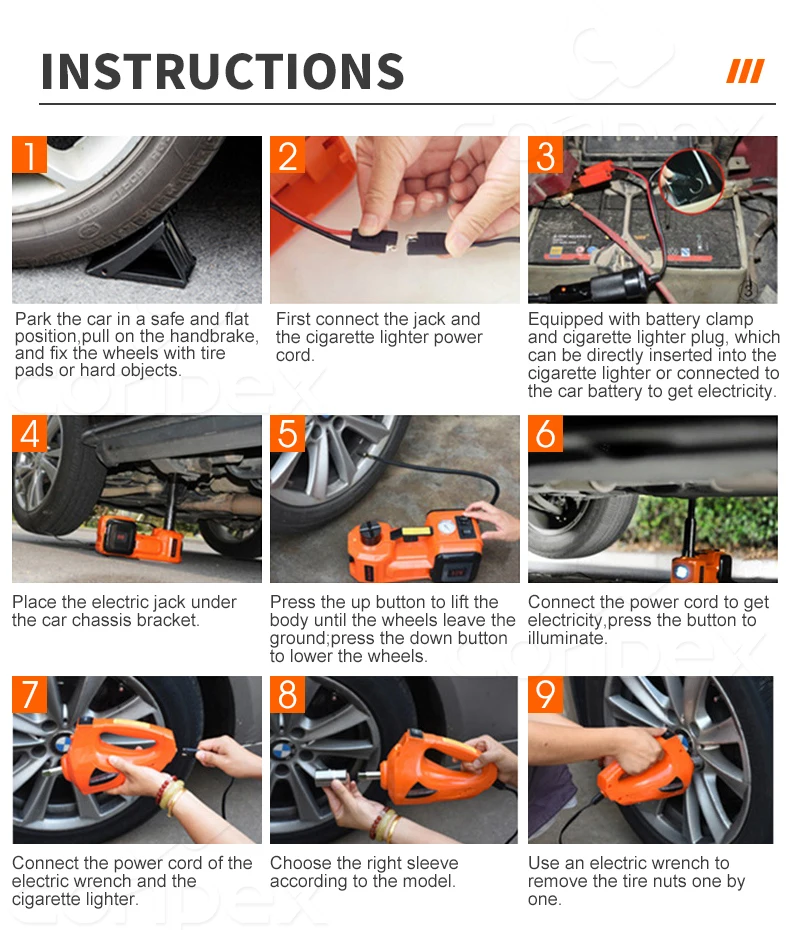 INSTRUCTIONS

1

Park the car in a safe and flat position,pull on the handbrake, and fix the wheels with tire pads or hard objects.

2

First connect the jack and the cigarette lighter power cord.

3

Equipped with battery clamp and cigarette lighter plug, which can be directly inserted into the cigarette lighter or connected to the car battery to get electricity.

4

Place the electric jack under the car chassis bracket.

5

Press the up button to lift the body until the wheels leave the ground;press the down button to lower the wheels.

6

Connect the power cord to get electricity,press the button to illuminate.

7

Connect the power cord of the electric wrench and the cigarette lighter.

8

Choose the right sleeve according to the model.

9

Use an electric wrench to remove the tire nuts one by one.