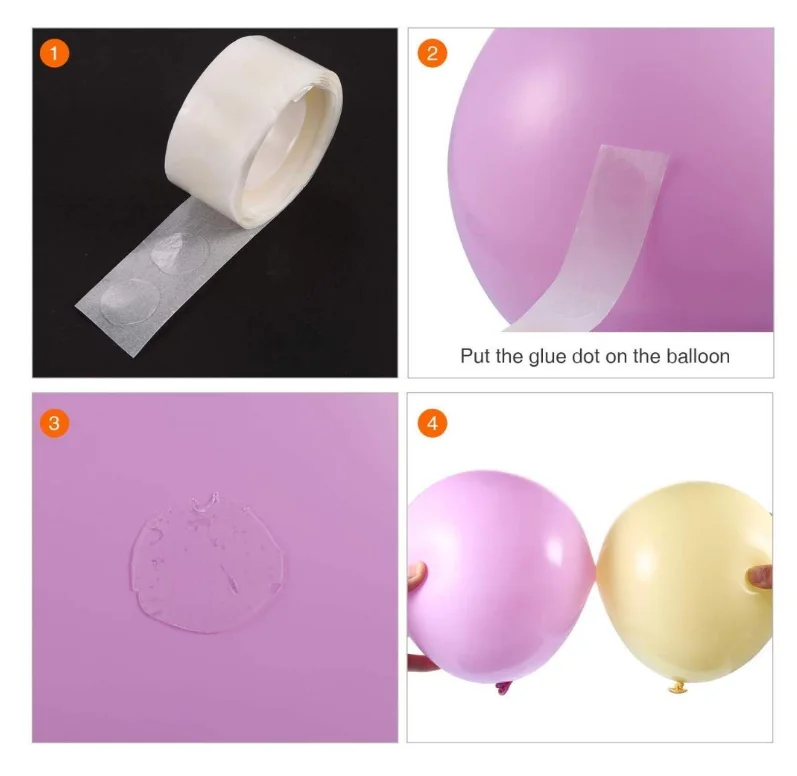 1

2

Put the glue dot on the balloon

3

4