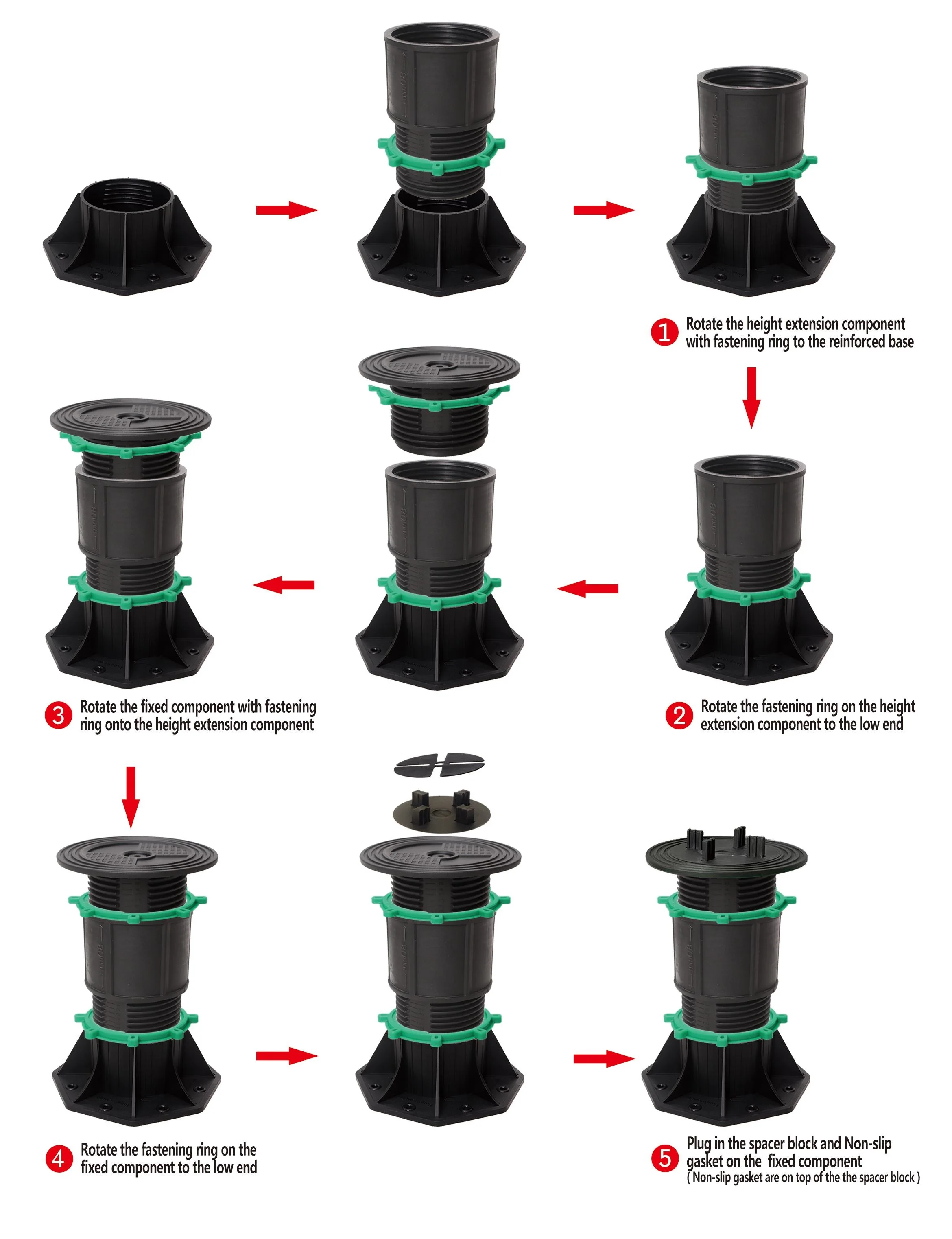 1 Rotate the height extension component with fastening ring to the reinforced base

2 Rotate the fastening ring on the height extension component to the low end

3 Rotate the fixed component with fastening ring onto the height extension component

4 Rotate the fastening ring on the fixed component to the low end

5 Plug in the spacer block and Non-slip gasket on the fixed component
( Non-slip gasket are on top of the the spacer block )