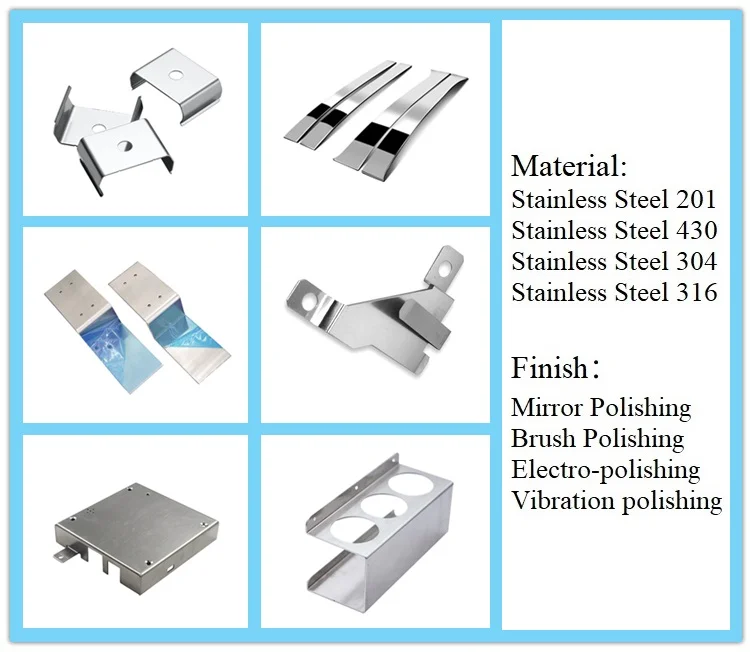 Material:
Stainless Steel 201
Stainless Steel 430
Stainless Steel 304
Stainless Steel 316

Finish：
Mirror Polishing
Brush Polishing
Electro-polishing
Vibration polishing