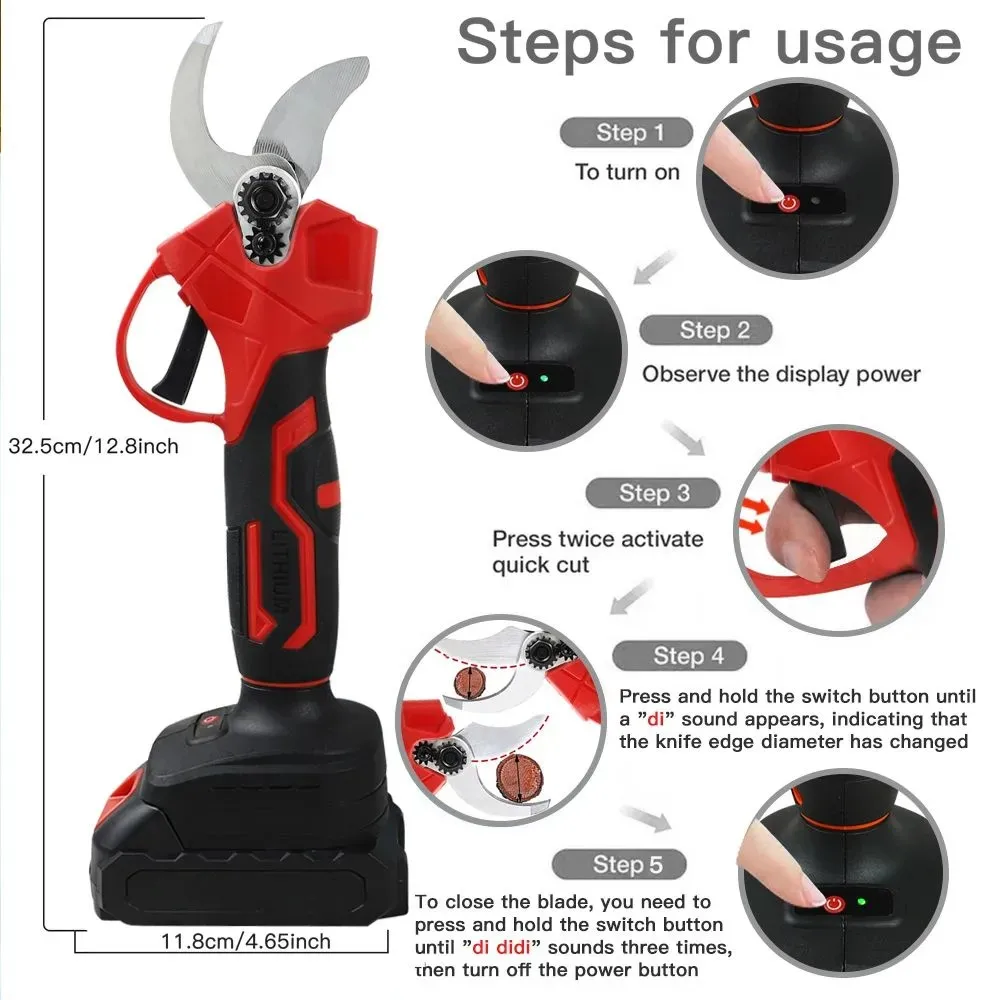 Steps for usage

32.5cm/12.8inch

LITHIUM

11.8cm/4.65inch

Step 1
To turn on

Step 2
Observe the display power

Step 3
Press twice activate quick cut

Step 4
Press and hold the switch button until a "di" sound appears, indicating that the knife edge diameter has changed

Step 5
To close the blade, you need to press and hold the switch button until "di didi" sounds three times, then turn off the power button