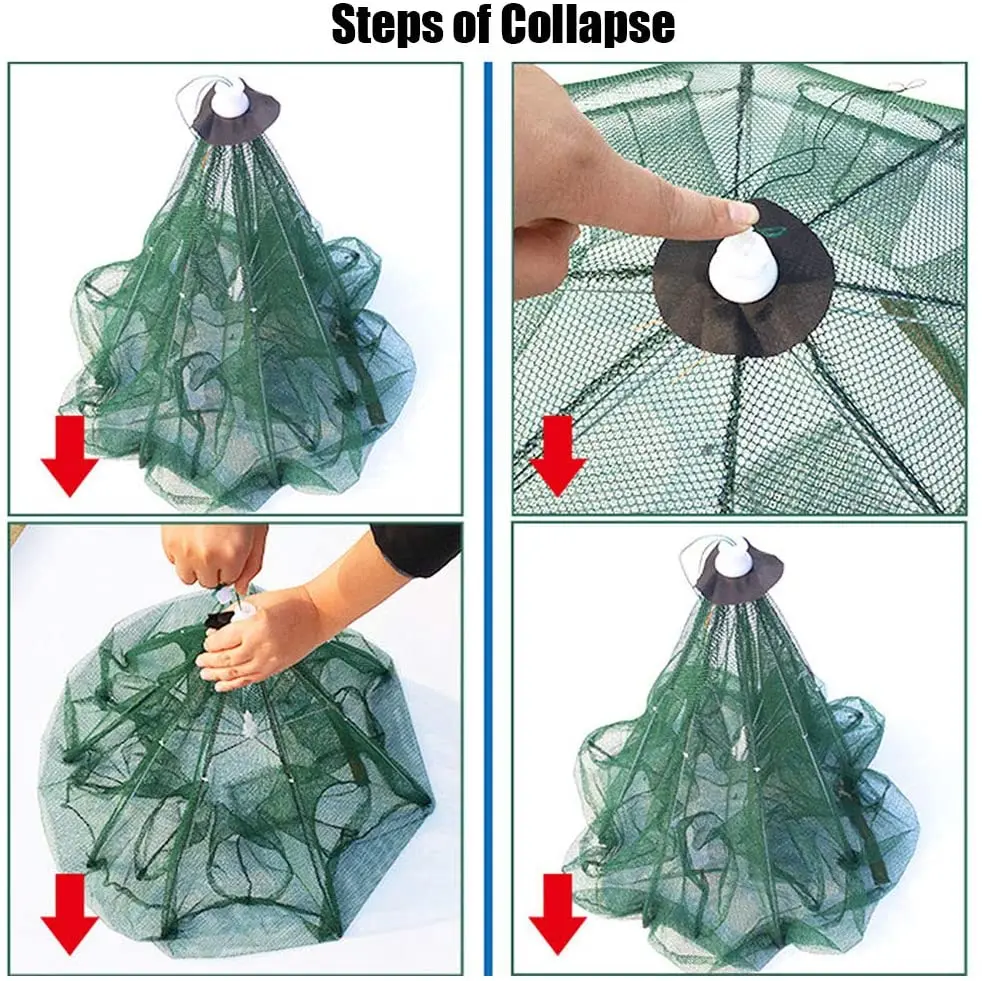 Steps of Collapse