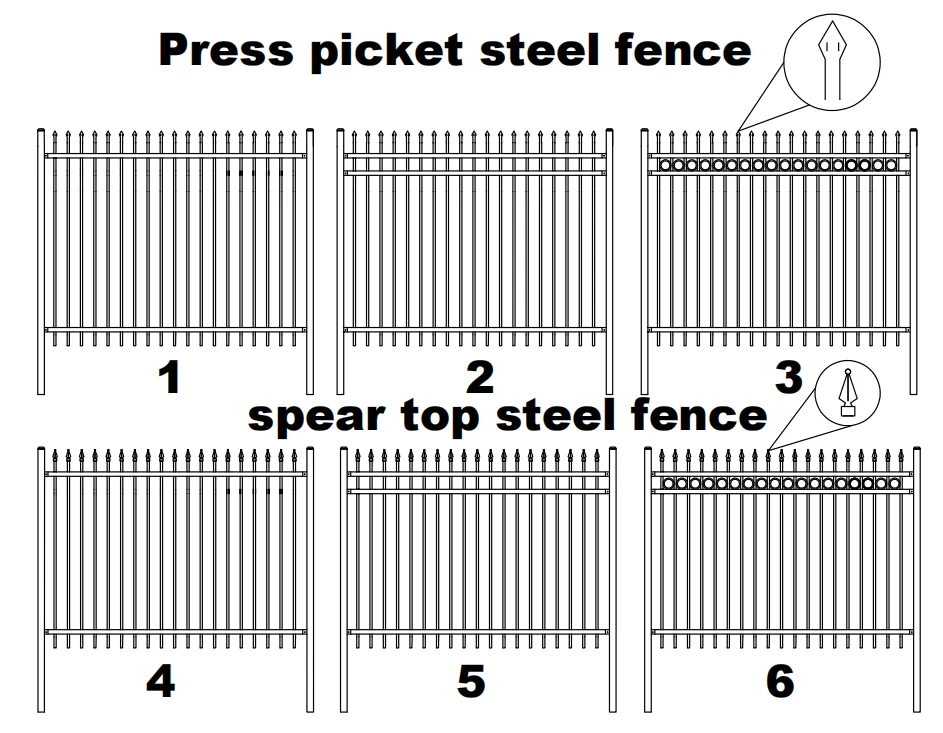 Press picket steel fence

1

2

3

spear top steel fence

4

5

6