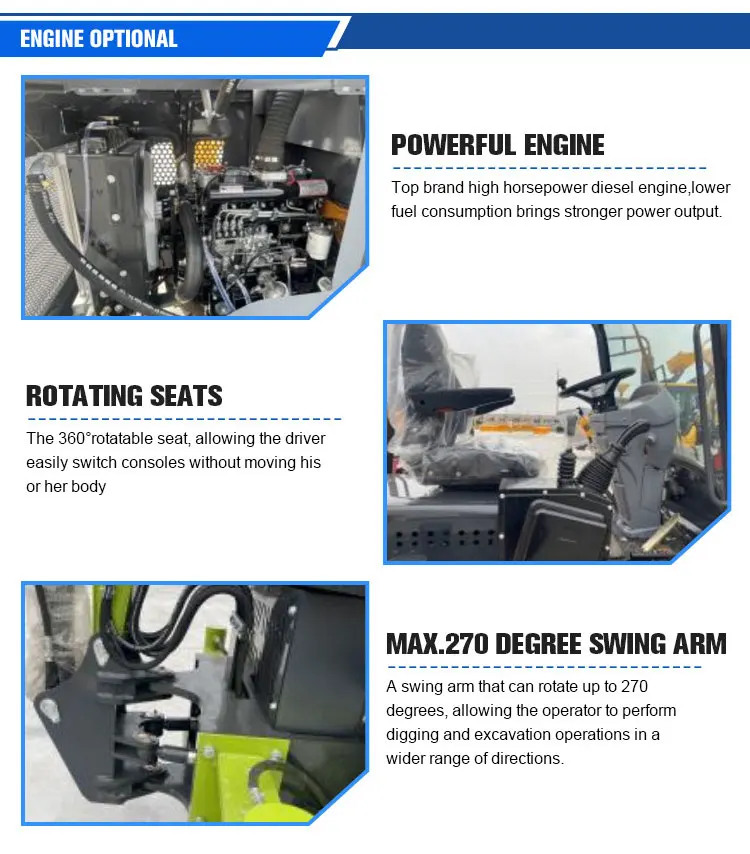 ENGINE OPTIONAL

POWERFUL ENGINE

Top brand high horsepower diesel engine,lower fuel consumption brings stronger power output.

ROTATING SEATS

The 360°rotatable seat, allowing the driver easily switch consoles without moving his or her body

MAX.270 DEGREE SWING ARM

A swing arm that can rotate up to 270 degrees, allowing the operator to perform digging and excavation operations in a wider range of directions.