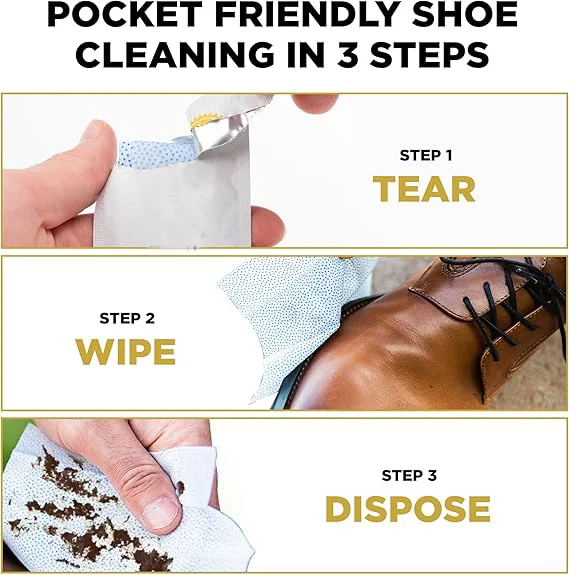 POCKET FRIENDLY SHOE CLEANING IN 3 STEPS

STEP 1
TEAR

STEP 2
WIPE

STEP 3
DISPOSE