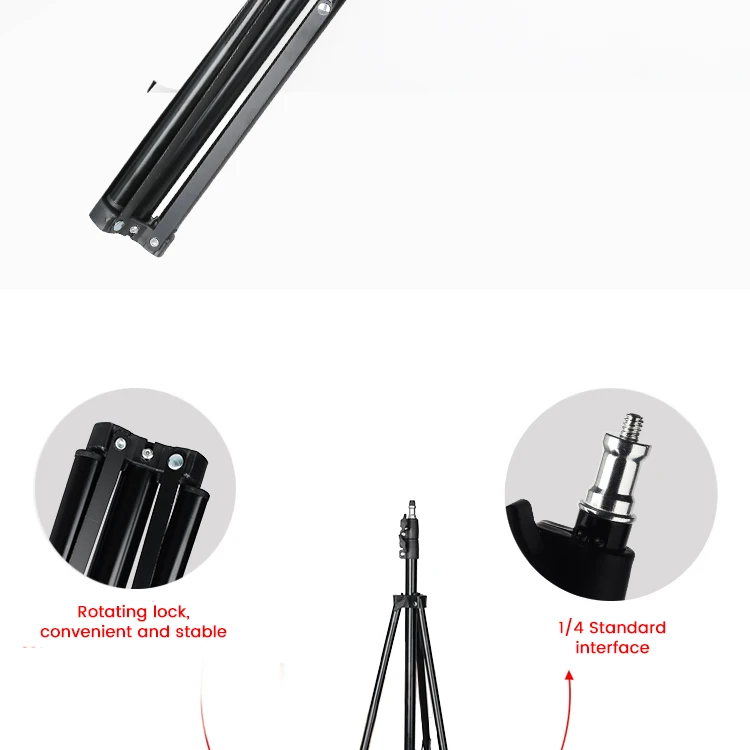 Rotating lock, convenient and stable

1/4 Standard interface