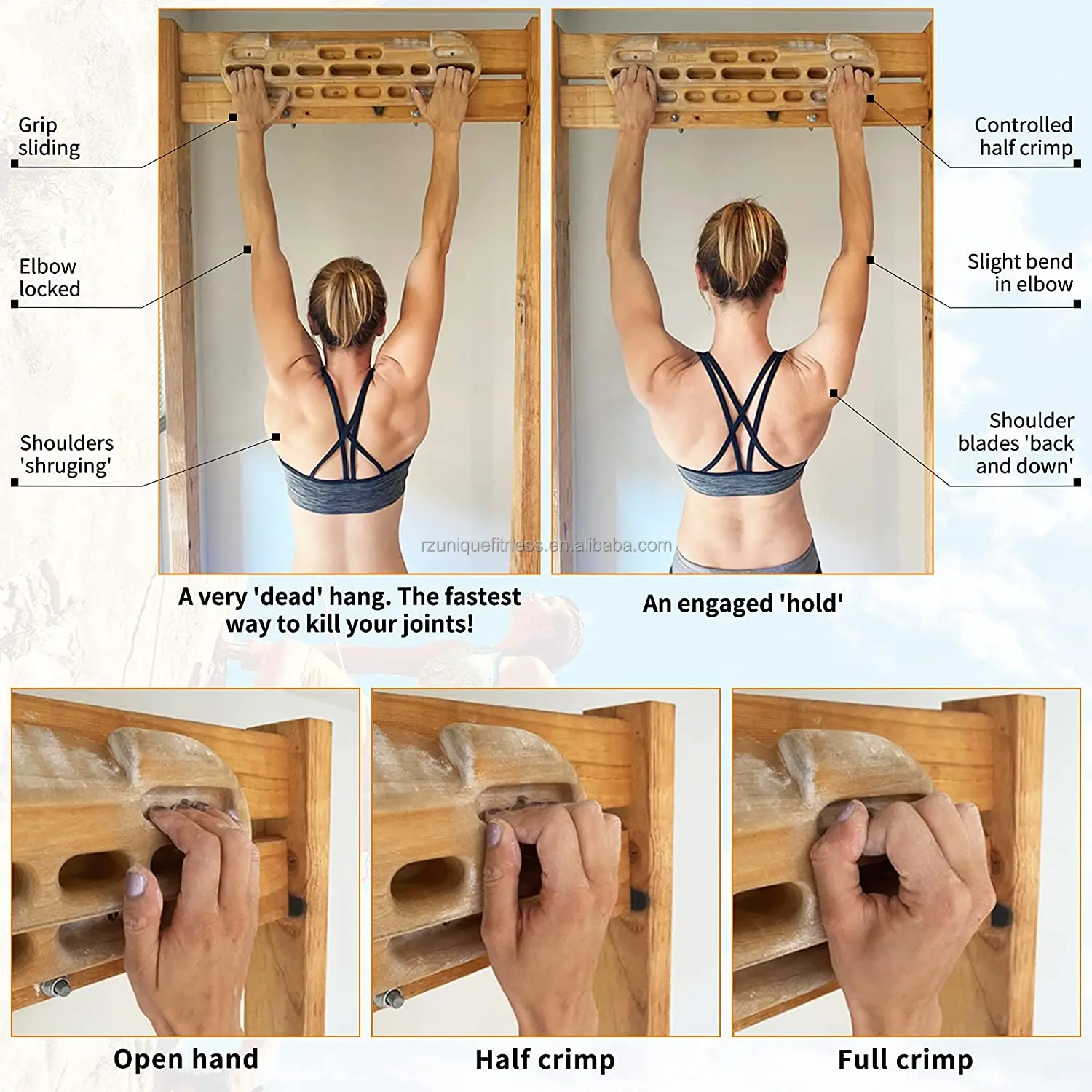 Grip sliding

Elbow locked

Shoulders 'shruging'

Controlled half crimp

Slight bend in elbow

Shoulder blades 'back and down'

rzuniquefitness.en.alibaba.com

A very 'dead' hang. The fastest way to kill your joints!

An engaged 'hold'

Open hand

Half crimp

Full crimp