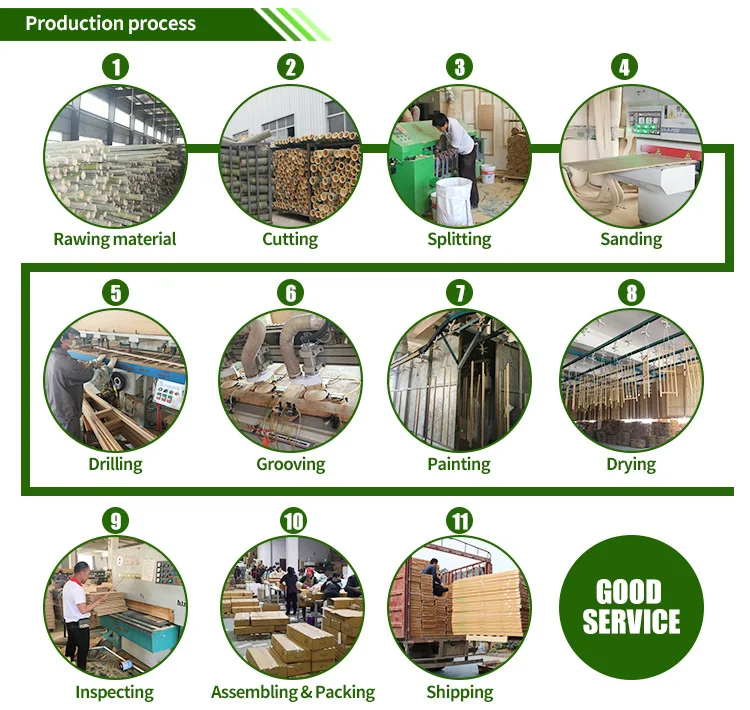 Production process

1
Rawing material

2
Cutting

3
Splitting

4
Sanding

5
Drilling

6
Grooving

7
Painting

8
Drying

9
Inspecting

10
Assembling & Packing

11
Shipping

GOOD SERVICE