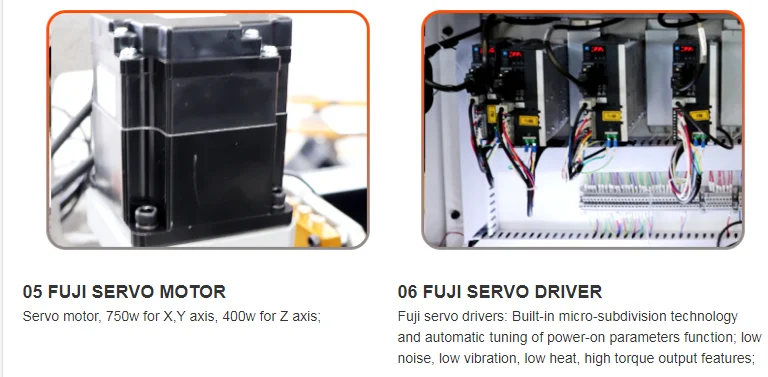 05 FUJI SERVO MOTOR

Servo motor, 750w for X,Y axis, 400w for Z axis;

06 FUJI SERVO DRIVER

Fuji servo drivers: Built-in micro-subdivision technology and automatic tuning of power-on parameters function; low noise, low vibration, low heat, high torque output features;