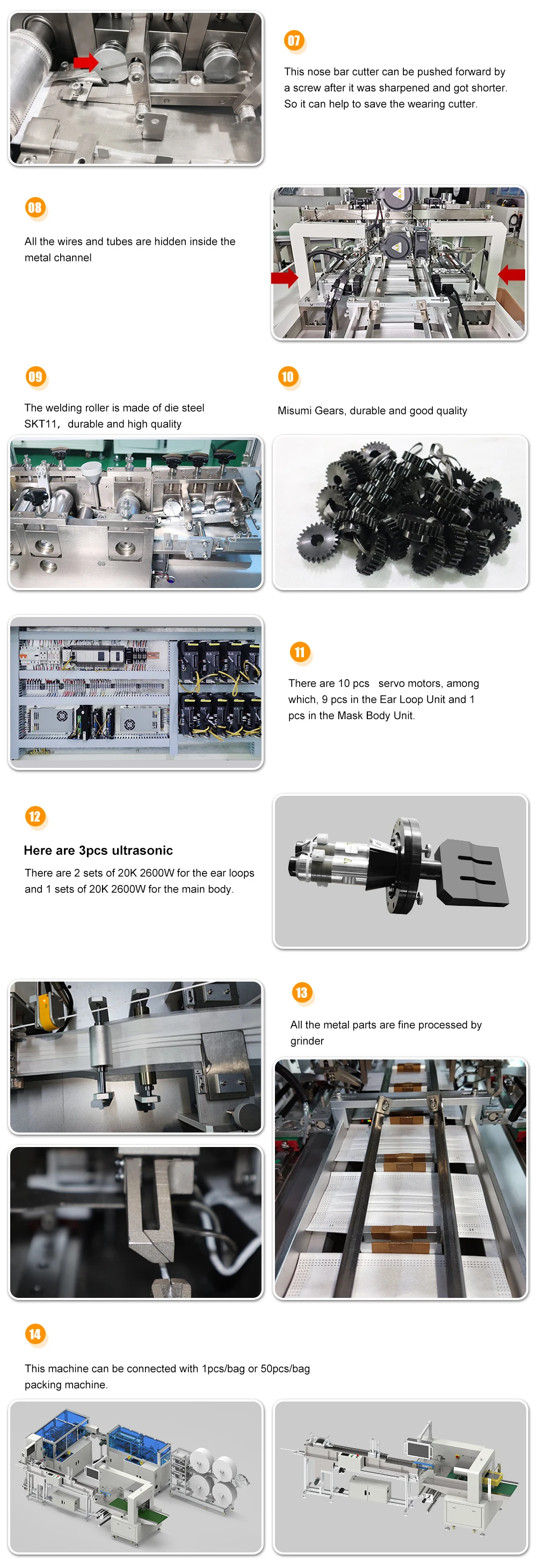 07

This nose bar cutter can be pushed forward by a screw after it was sharpened and got shorter. So it can help to save the wearing cutter.

08

All the wires and tubes are hidden inside the metal channel

09

The welding roller is made of die steel SKT11, durable and high quality

10

Misumi Gears, durable and good quality

11

There are 10 pcs servo motors, among which, 9 pcs in the Ear Loop Unit and 1 pcs in the Mask Body Unit.

12

Here are 3pcs ultrasonic

There are 2 sets of 20K 2600W for the ear loops and 1 sets of 20K 2600W for the main body.

13

All the metal parts are fine processed by grinder

14

This machine can be connected with 1pcs/bag or 50pcs/bag packing machine.