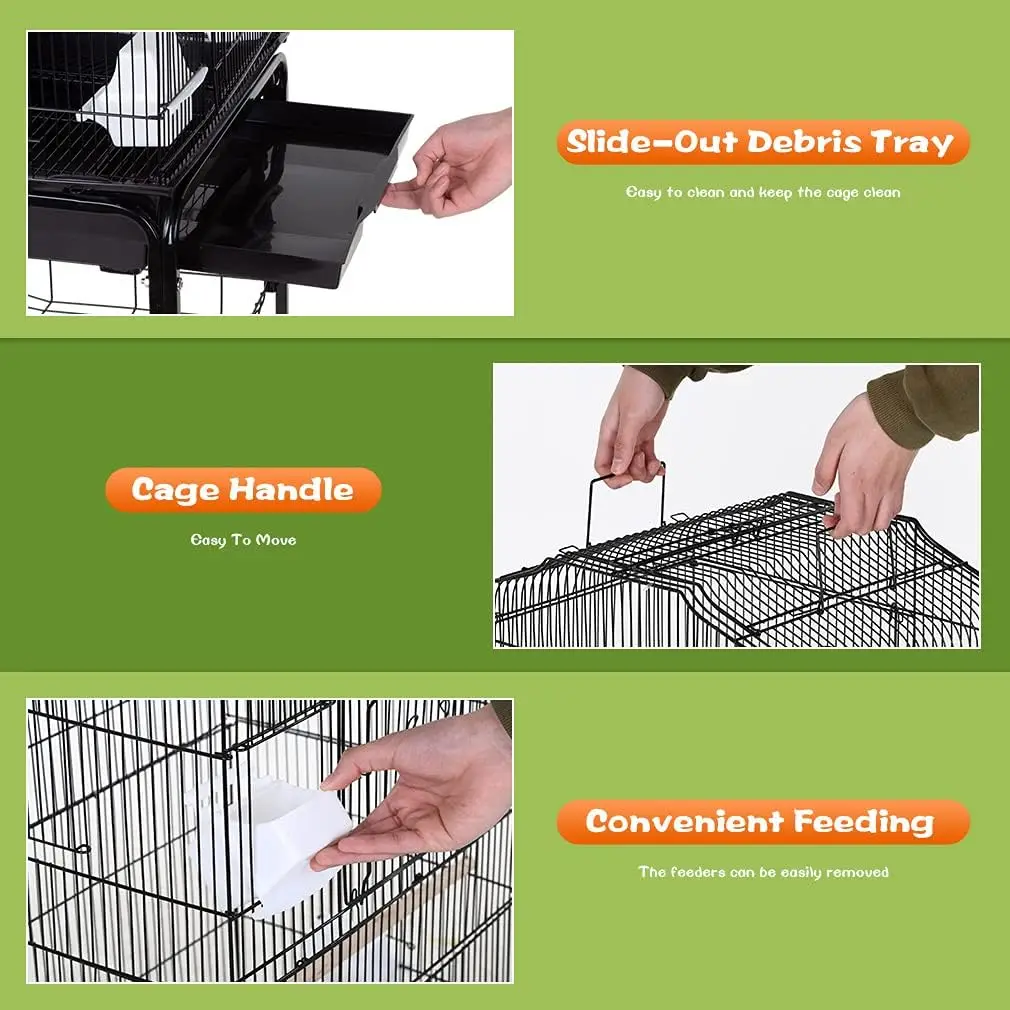 Slide-Out Debris Tray

Easy to clean and keep the cage clean

Cage Handle

Easy To Move

Convenient Feeding

The feeders can be easily removed