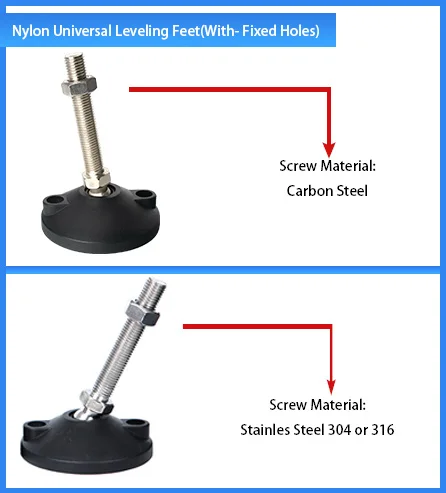 Nylon Universal Leveling Feet(With- Fixed Holes)

Screw Material:
Carbon Steel

Screw Material:
Stainles Steel 304 or 316