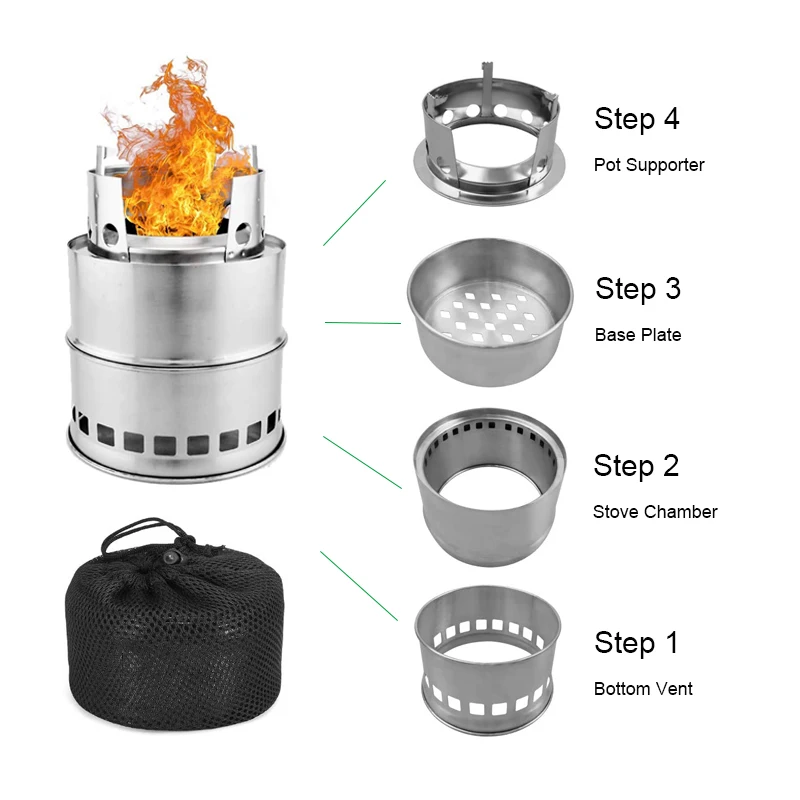 Step 4
Pot Supporter

Step 3
Base Plate

Step 2
Stove Chamber

Step 1
Bottom Vent