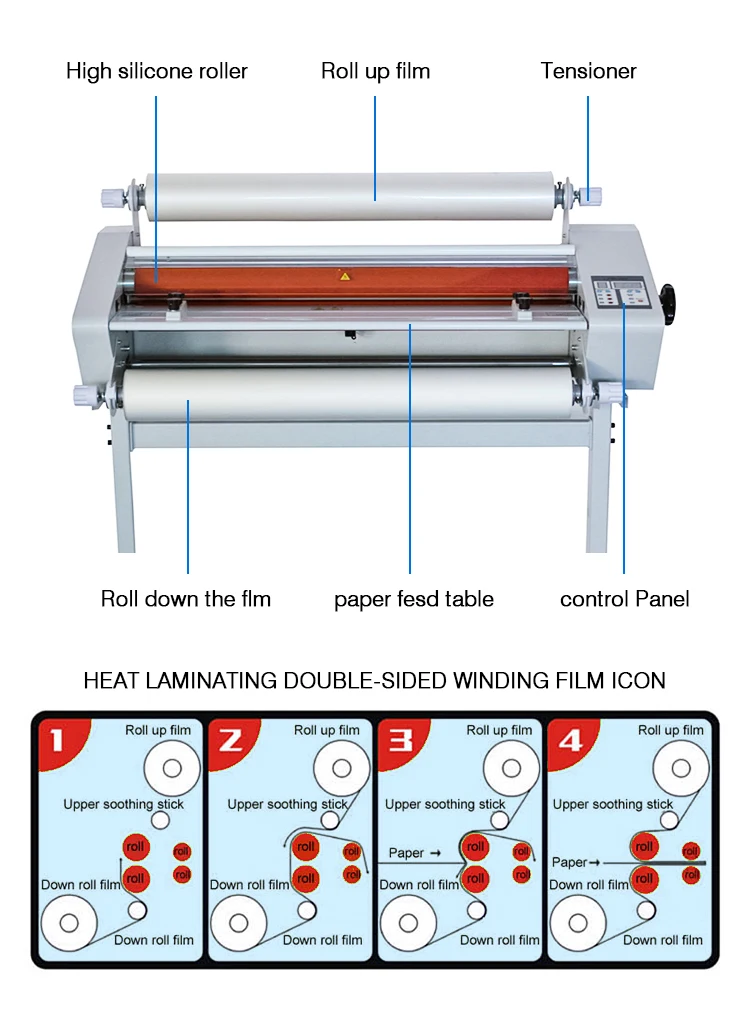 High silicone roller

Roll up film

Tensioner

Roll down the flm

paper fesd table

control Panel

HEAT LAMINATING DOUBLE-SIDED WINDING FILM ICON

1
Roll up film
Upper soothing stick
roll
roll
roll
roll
Down roll film
Down roll film

2
Roll up film
Upper soothing stick
roll
roll
roll
roll
Down roll film
Down roll film

3
Roll up film
Upper soothing stick
Paper →
roll
roll
roll
roll
Down roll film
Down roll film

4
Roll up film
Upper soothing stick
Paper →
roll
roll
roll
roll
Down roll film
Down roll film