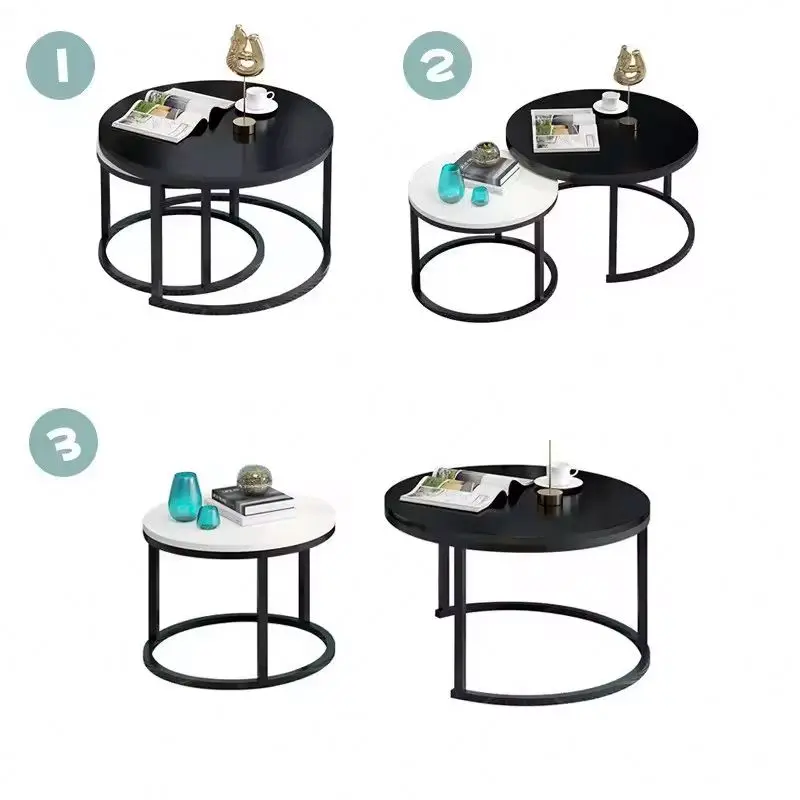 1

2

3