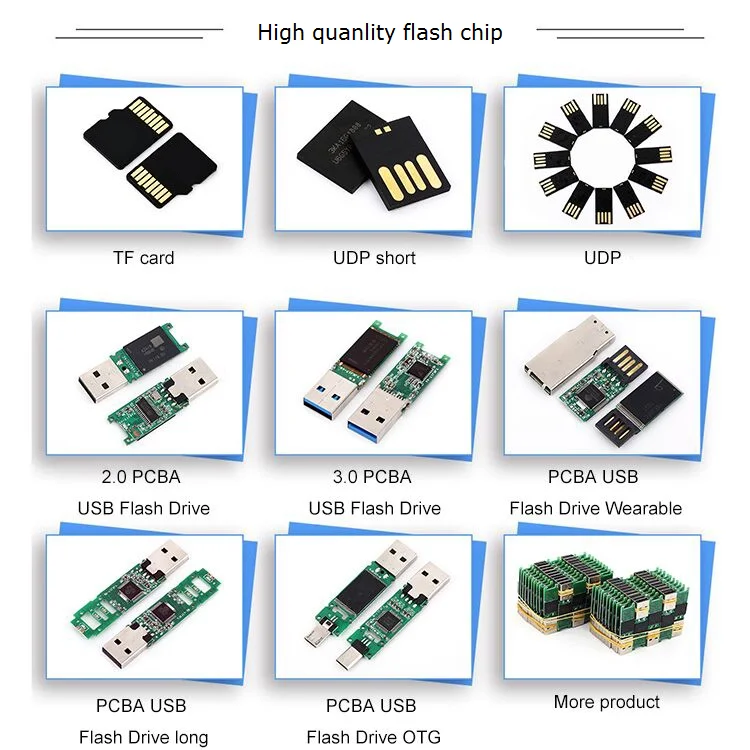 High quanlity flash chip

TF card

UDP short

UDP

2.0 PCBA
USB Flash Drive

3.0 PCBA
USB Flash Drive

PCBA USB
Flash Drive Wearable

PCBA USB
Flash Drive long

PCBA USB
Flash Drive OTG

More product