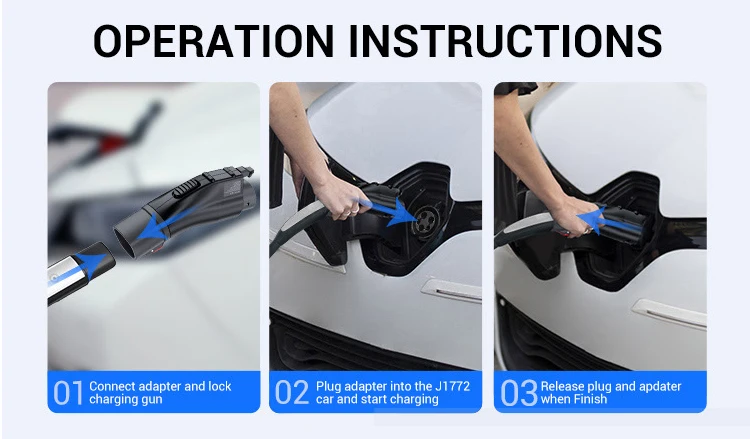 OPERATION INSTRUCTIONS

01 Connect adapter and lock charging gun

02 Plug adapter into the J1772 car and start charging

03 Release plug and apdater when Finish