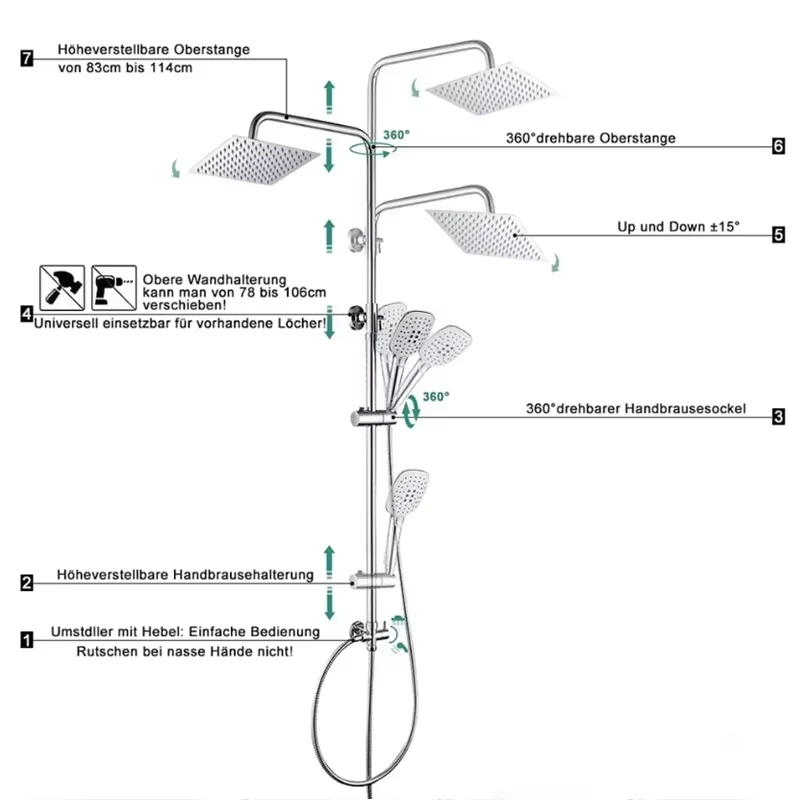 7
Höheverstellbare Oberstange
von 83cm bis 114cm

360°

360°drehbare Oberstange
6

Up und Down ±15°
5

Obere Wandhalterung kann man von 78 bis 106cm verschieben!
4
Universell einsetzbar für vorhandene Löcher!

360°

360°drehbarer Handbrausesockel
3

2
Höheverstellbare Handbrausehalterung

1
Umstdller mit Hebel: Einfache Bedienung
Rutschen bei nasse Hände nicht!