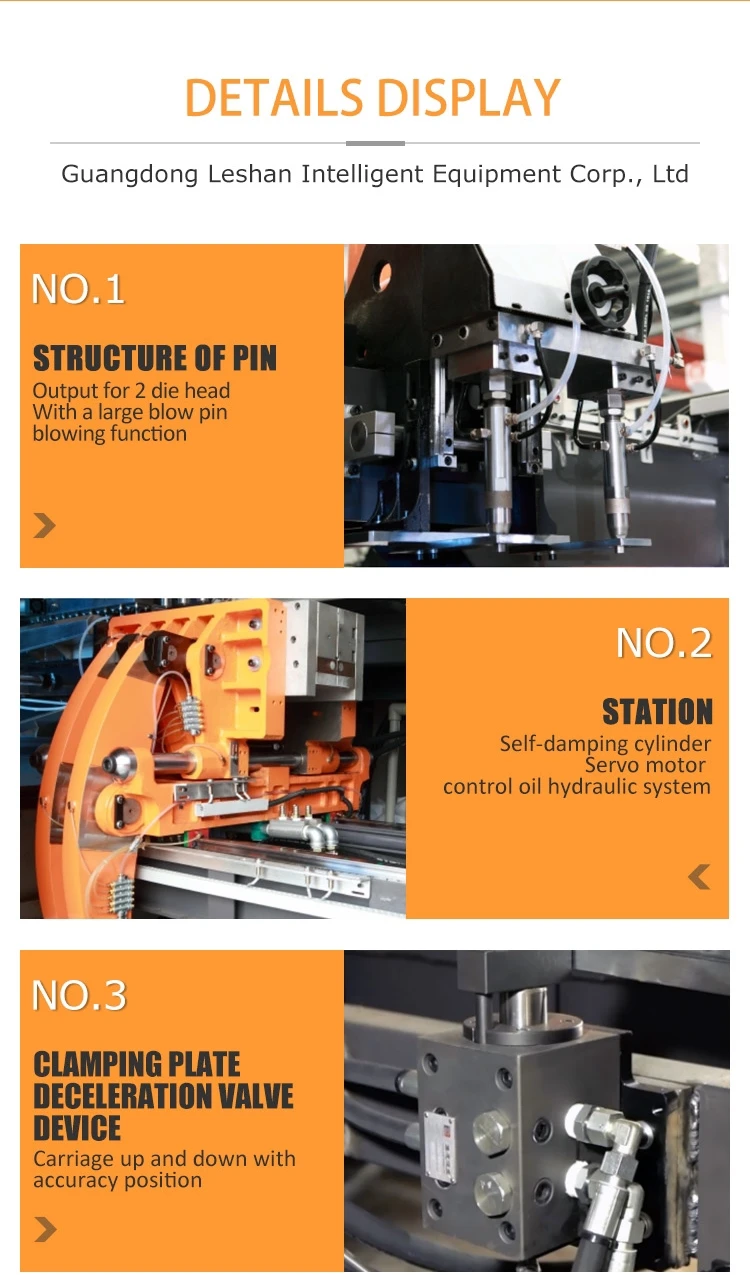 DETAILS DISPLAY

Guangdong Leshan Intelligent Equipment Corp., Ltd

NO.1

STRUCTURE OF PIN

Output for 2 die head
With a large blow pin blowing function

NO.2

STATION

Self-damping cylinder
Servo motor
control oil hydraulic system

NO.3

CLAMPING PLATE DECELERATION VALVE DEVICE

Carriage up and down with accuracy position