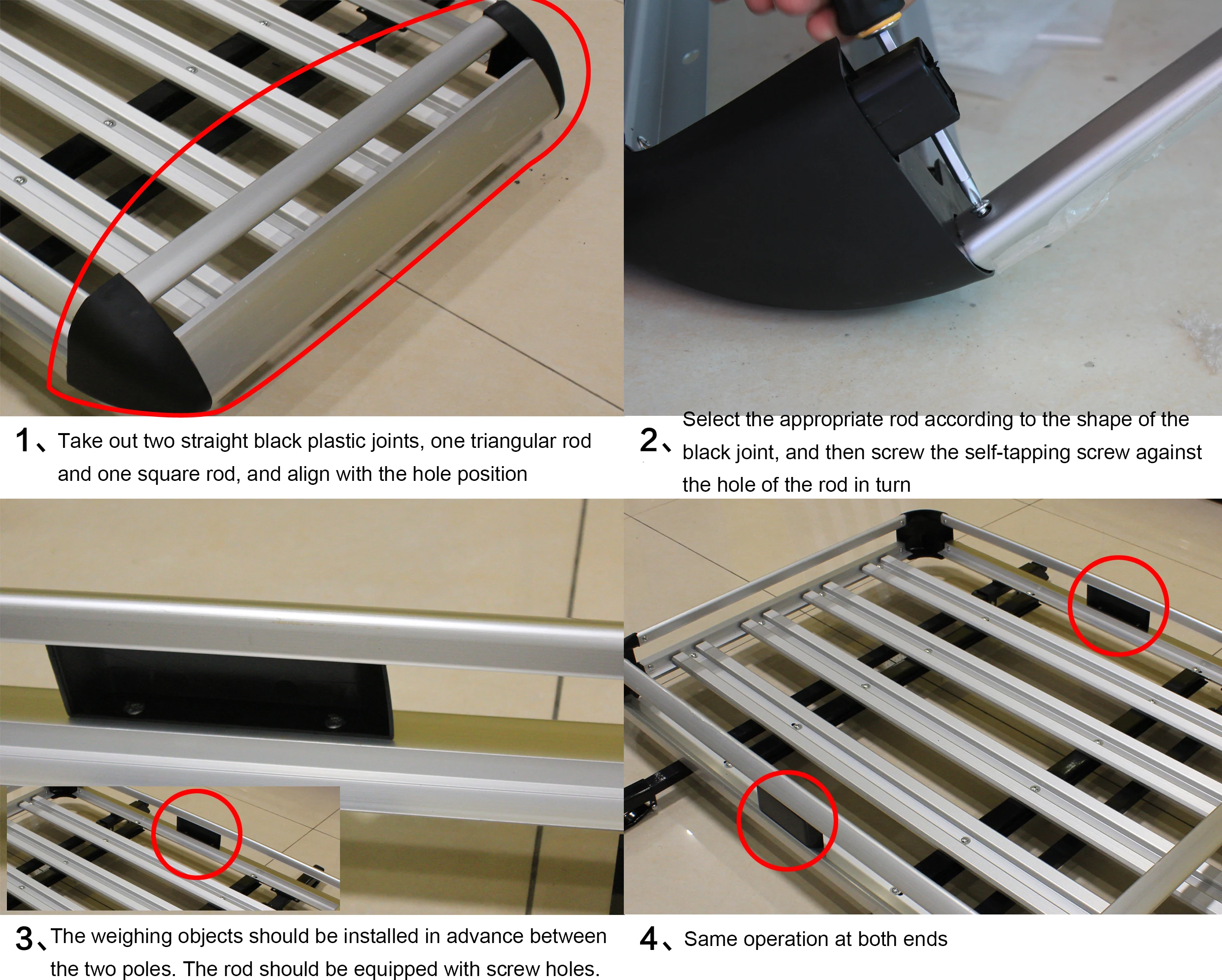 1、Take out two straight black plastic joints, one triangular rod and one square rod, and align with the hole position

2、Select the appropriate rod according to the shape of the black joint, and then screw the self-tapping screw against the hole of the rod in turn

3、The weighing objects should be installed in advance between the two poles. The rod should be equipped with screw holes.

4、Same operation at both ends