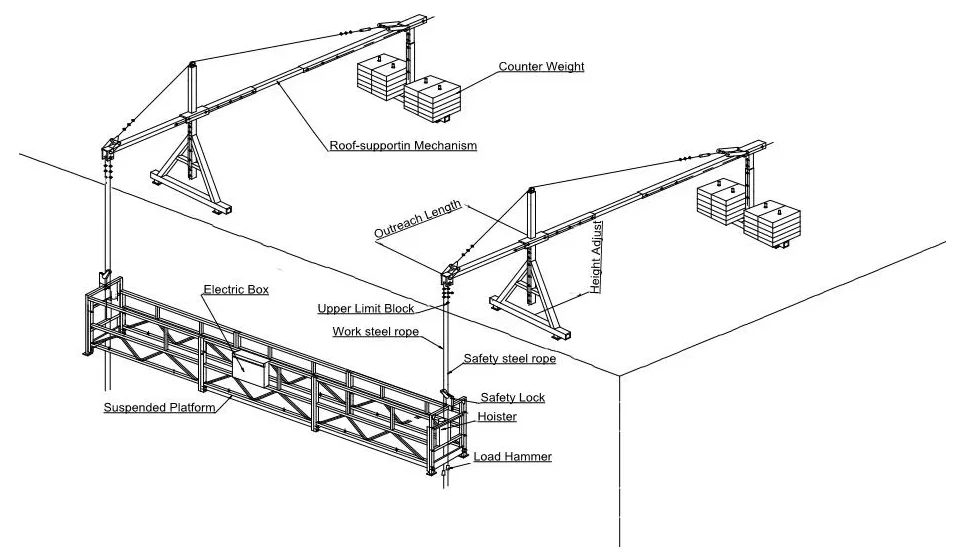 Counter Weight

Roof-supportin Mechanism

Outreach Length

Height Adjust

Electric Box

Upper Limit Block

Work steel rope

Safety steel rope

Safety Lock

Hoister

Suspended Platform

Load Hammer