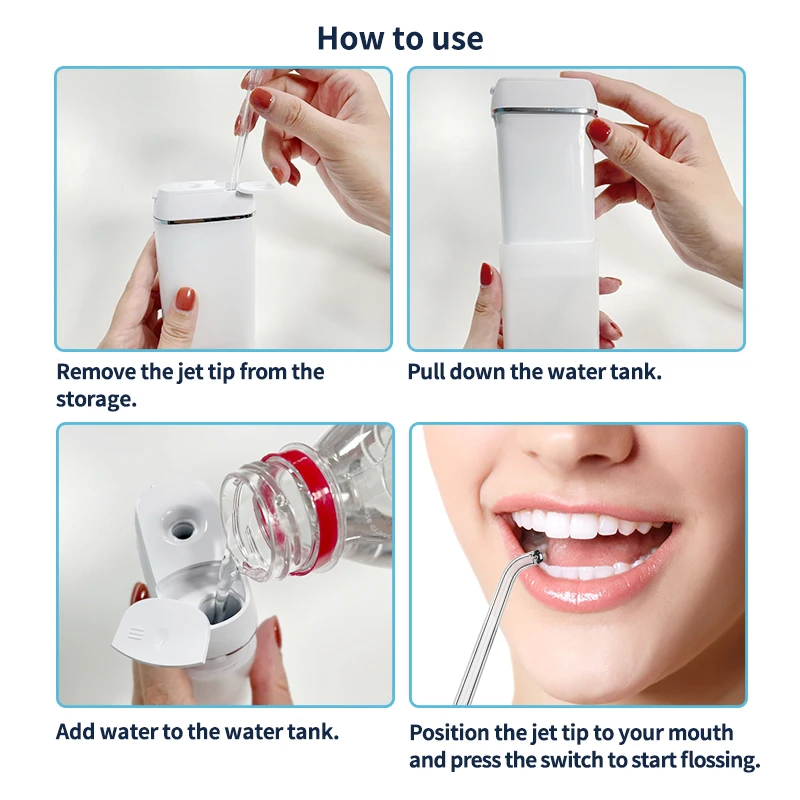 How to use

Remove the jet tip from the storage.

Pull down the water tank.

Add water to the water tank.

Position the jet tip to your mouth and press the switch to start flossing.